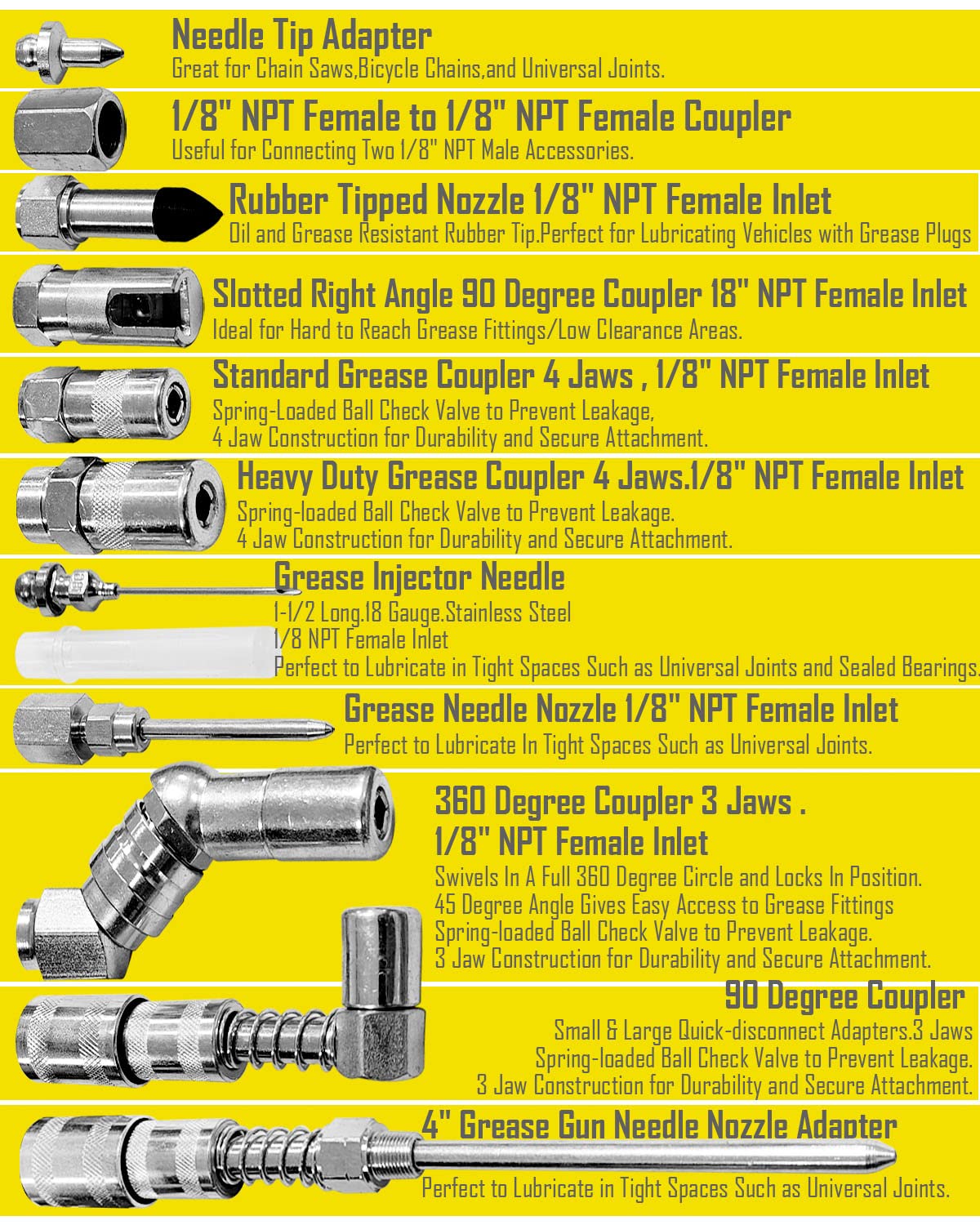 Needle Tip Adapter
Great for Chain Saws,Bicycle Chains,and Universal Joints.

1/8" NPT Female to 1/8" NPT Female Coupler
Useful for Connecting Two 1/8" NPT Male Accessories.

Rubber Tipped Nozzle 1/8" NPT Female Inlet
Oil and Grease Resistant Rubber Tip.Perfect for Lubricating Vehicles with Grease Plugs

Slotted Right Angle 90 Degree Coupler 18" NPT Female Inlet
Ideal for Hard to Reach Grease Fittings/Low Clearance Areas.

Standard Grease Coupler 4 Jaws , 1/8" NPT Female Inlet
Spring-Loaded Ball Check Valve to Prevent Leakage,
4 Jaw Construction for Durability and Secure Attachment.

Heavy Duty Grease Coupler 4 Jaws.1/8" NPT Female Inlet
Spring-loaded Ball Check Valve to Prevent Leakage.
4 Jaw Construction for Durability and Secure Attachment.

Grease Injector Needle
1-1/2 Long.18 Gauge.Stainless Steel
1/8 NPT Female Inlet
Perfect to Lubricate in Tight Spaces Such as Universal Joints and Sealed Bearings.

Grease Needle Nozzle 1/8" NPT Female Inlet
Perfect to Lubricate In Tight Spaces Such as Universal Joints.

360 Degree Coupler 3 Jaws .
1/8" NPT Female Inlet
Swivels In A Full 360 Degree Circle and Locks In Position.
45 Degree Angle Gives Easy Access to Grease Fittings
Spring-loaded Ball Check Valve to Prevent Leakage.
3 Jaw Construction for Durability and Secure Attachment.

90 Degree Coupler
Small & Large Quick-disconnect Adapters.3 Jaws
Spring-loaded Ball Check Valve to Prevent Leakage.
3 Jaw Construction for Durability and Secure Attachment.

4" Grease Gun Needle Nozzle Adapter
Perfect to Lubricate in Tight Spaces Such as Universal Joints.