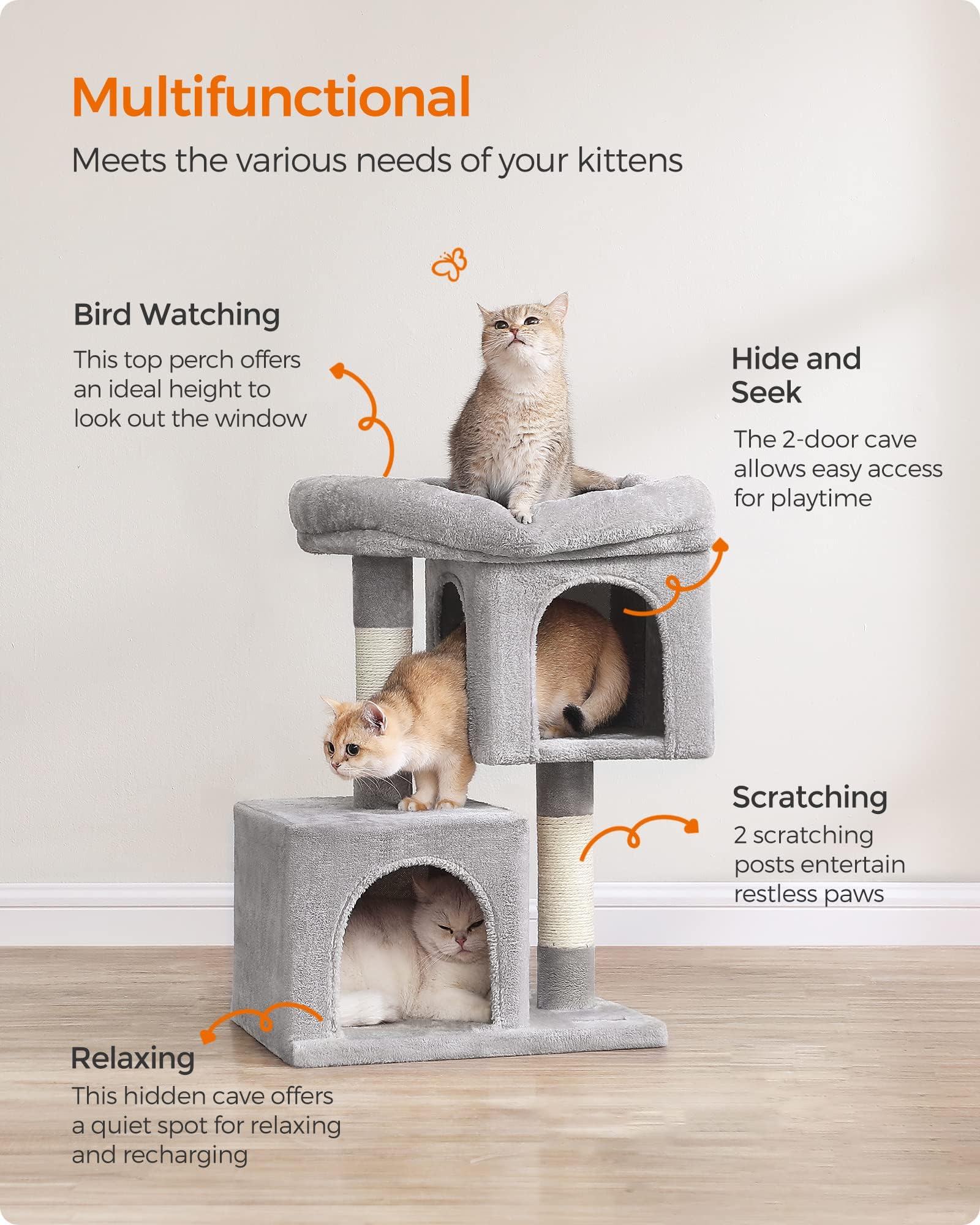 Multifunctional

Meets the various needs of your kittens

Bird Watching

This top perch offers an ideal height to look out the window

Hide and Seek

The 2-door cave allows easy access for playtime

Scratching

2 scratching posts entertain restless paws

Relaxing

This hidden cave offers a quiet spot for relaxing and recharging