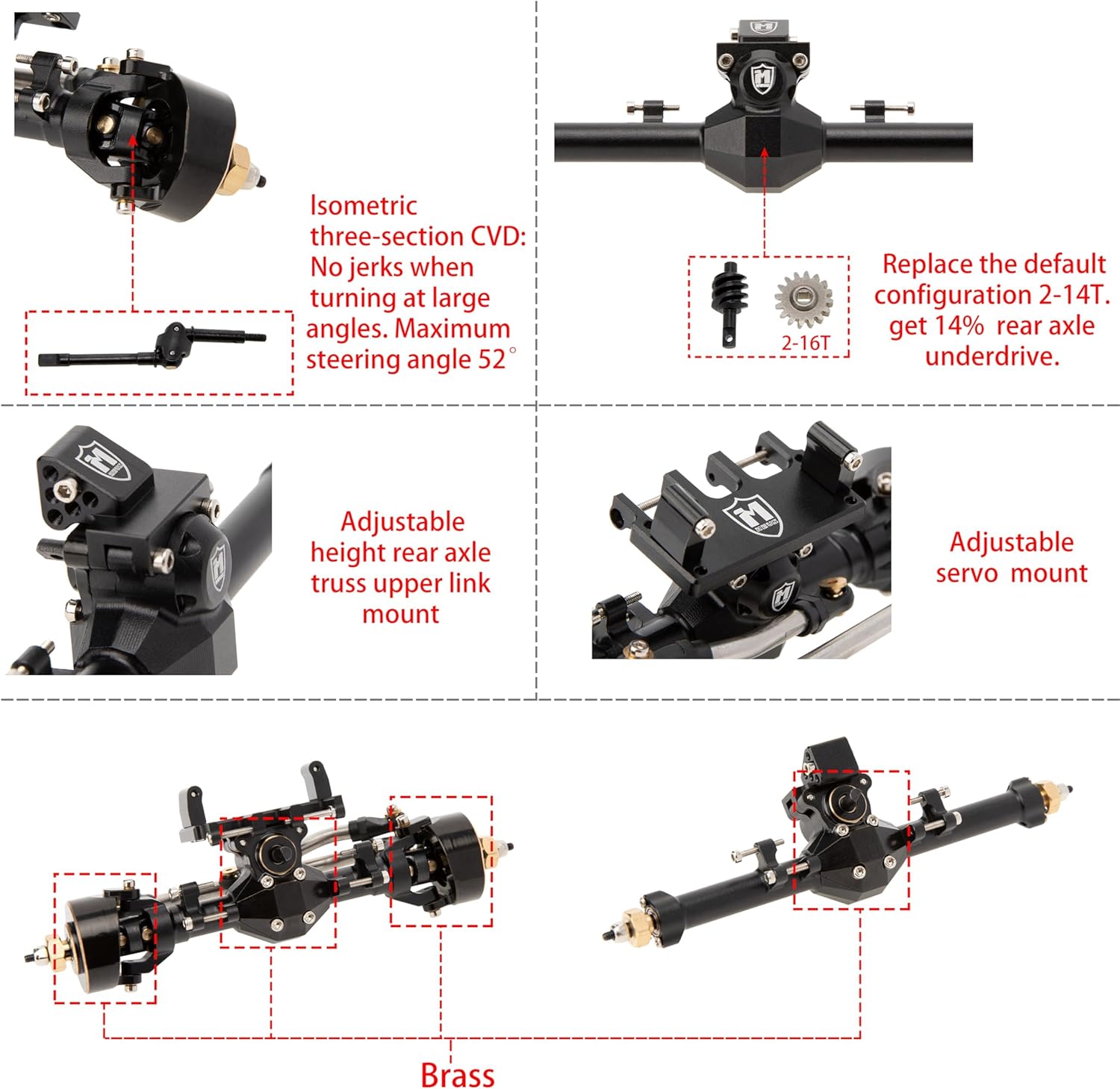 Isometric three-section CVD: No jerks when turning at large angles. Maximum steering angle 52°

2-16T

Replace the default configuration 2-14T. get 14% rear axle underdrive.

Adjustable height rear axle truss upper link mount

Adjustable servo mount

Brass