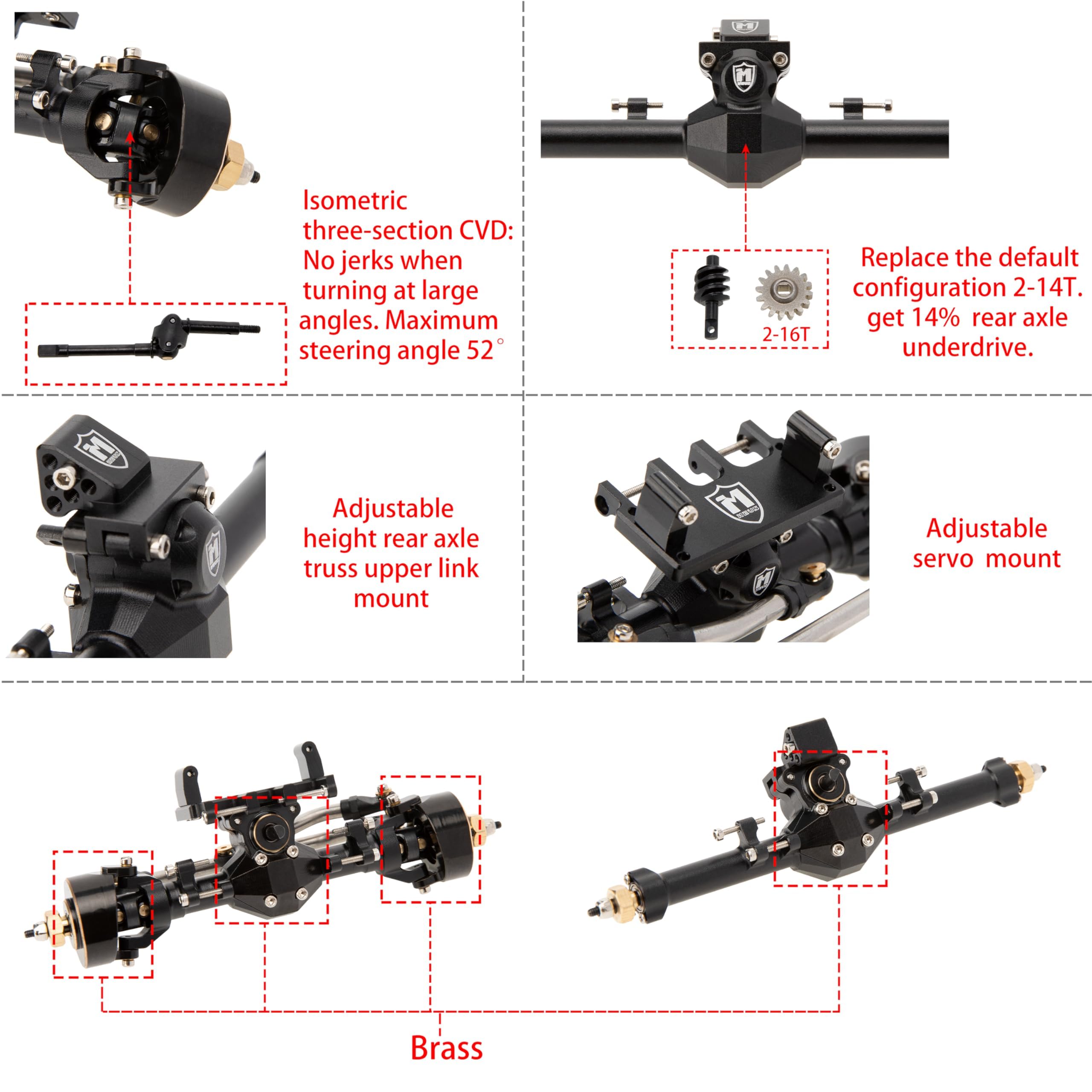 Isometric three-section CVD: No jerks when turning at large angles. Maximum steering angle 52°

2-16T

Replace the default configuration 2-14T. get 14% rear axle underdrive.

Adjustable height rear axle truss upper link mount

Adjustable servo mount

Brass