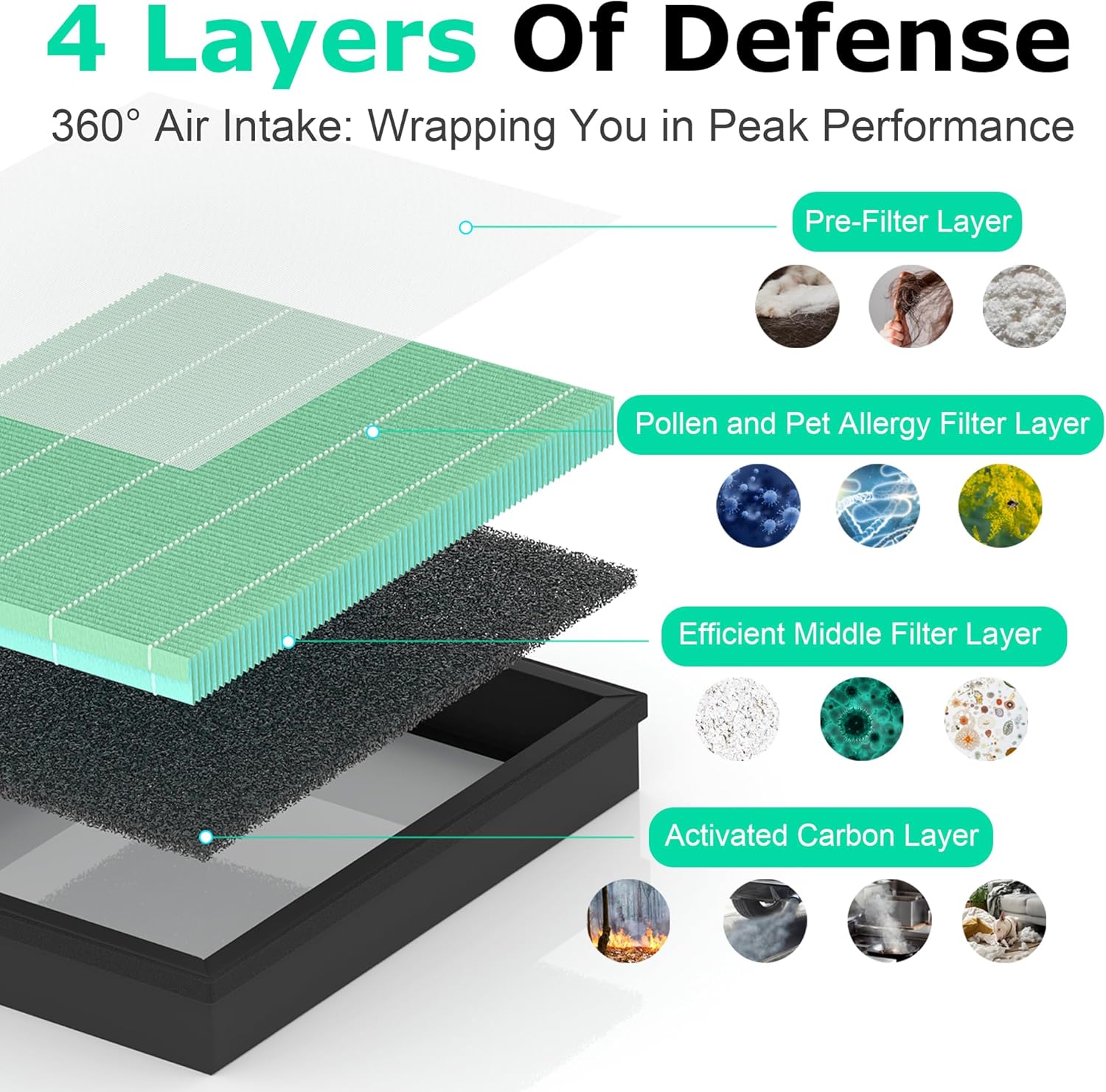 4 Layers Of Defense

360° Air Intake: Wrapping You in Peak Performance

Pre-Filter Layer

Pollen and Pet Allergy Filter Layer

Efficient Middle Filter Layer

Activated Carbon Layer