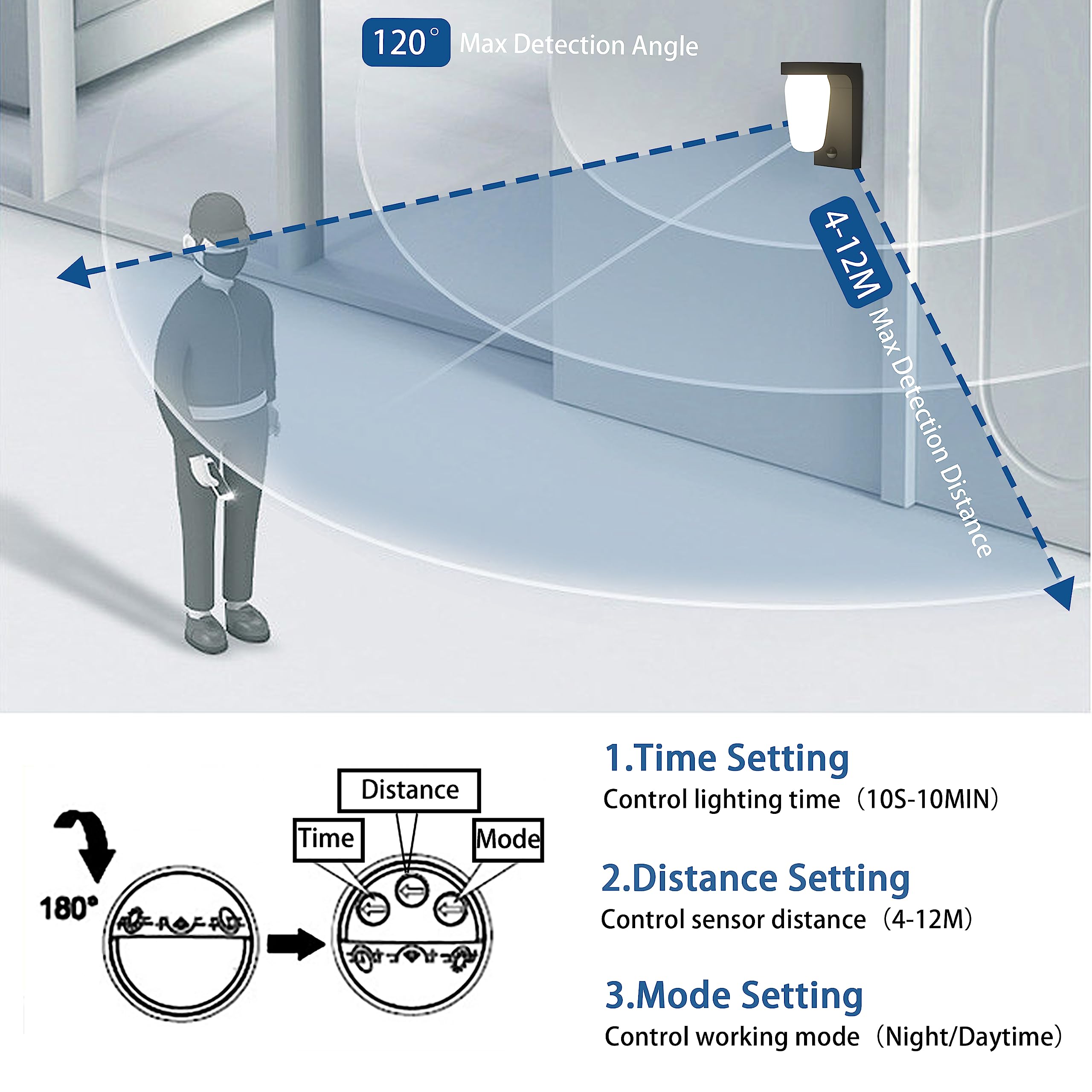 120° Max Detection Angle

4-12M Max Detection Distance

180°

Distance

Time

Mode

1.Time Setting
Control lighting time（10S-10MIN）

2.Distance Setting
Control sensor distance（4-12M）

3.Mode Setting
Control working mode（Night/Daytime）