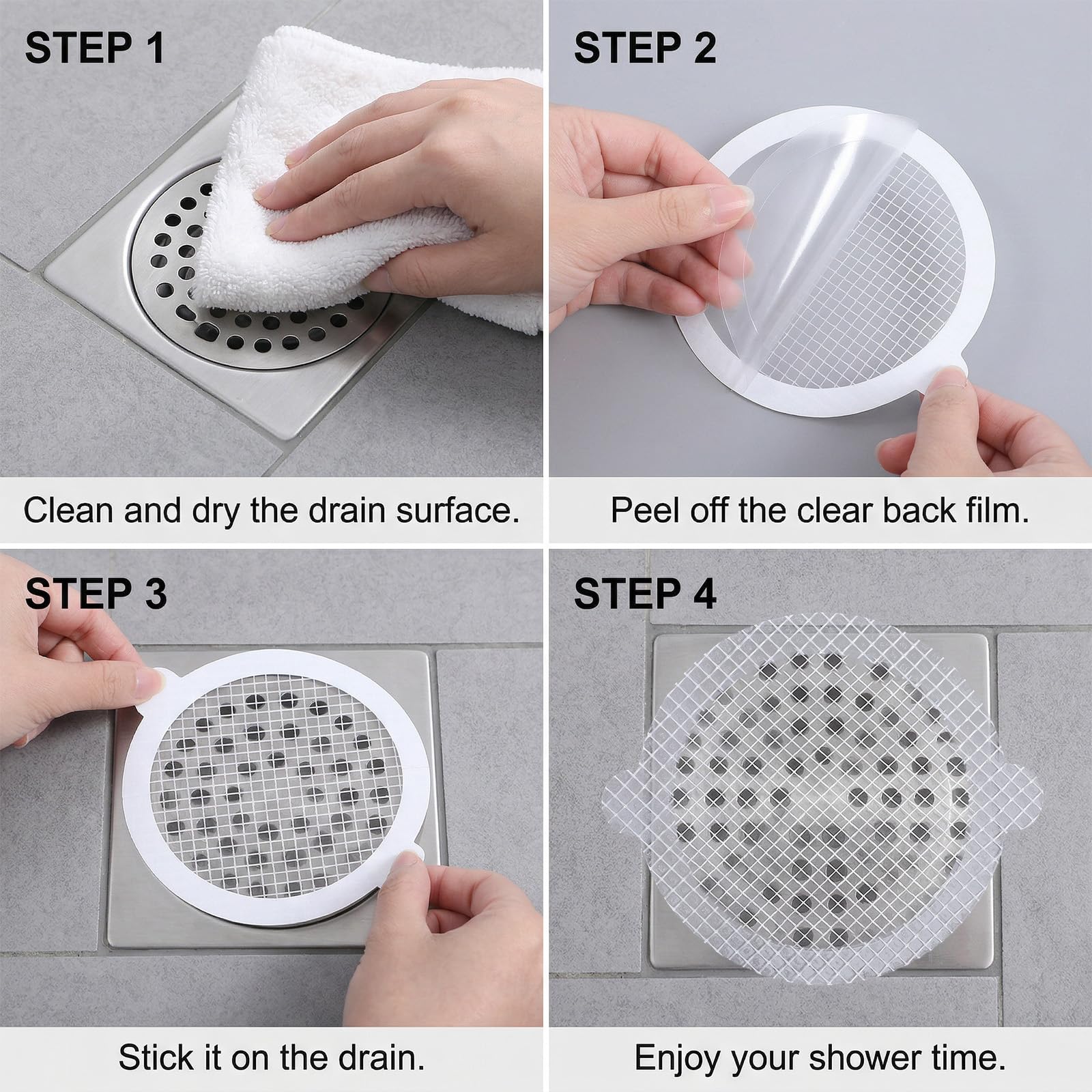 STEP 1

Clean and dry the drain surface.

STEP 2

Peel off the clear back film.

STEP 3

Stick it on the drain.

STEP 4

Enjoy your shower time.