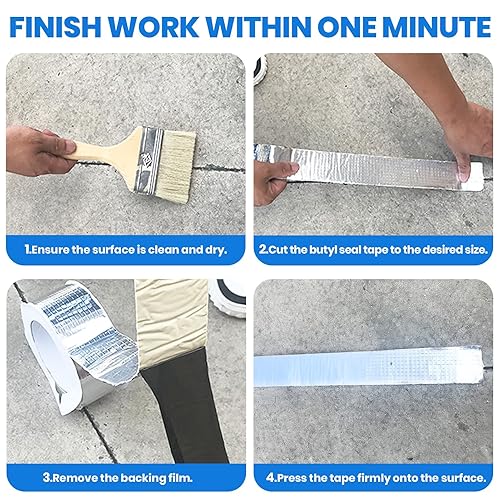 FINISH WORK WITHIN ONE MINUTE

1.Ensure the surface is clean and dry.

2.Cut the butyl seal tape to the desired size.

3.Remove the backing film.

4.Press the tape firmly onto the surface.