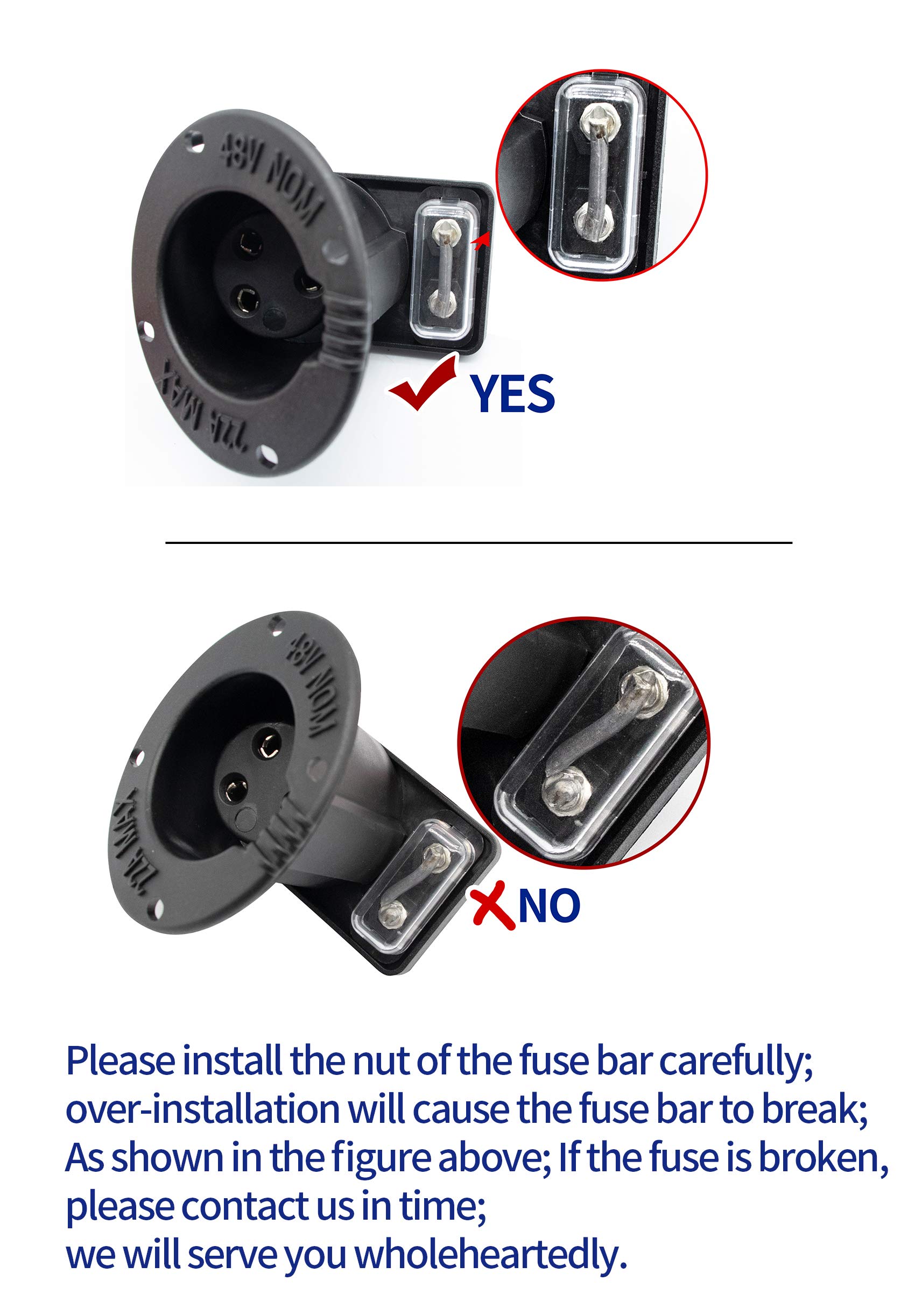 48V NOM
72A MAX

YES

48V NOM
72A MAX

NO

Please install the nut of the fuse bar carefully; over-installation will cause the fuse bar to break; As shown in the figure above; If the fuse is broken, please contact us in time;
we will serve you wholeheartedly.