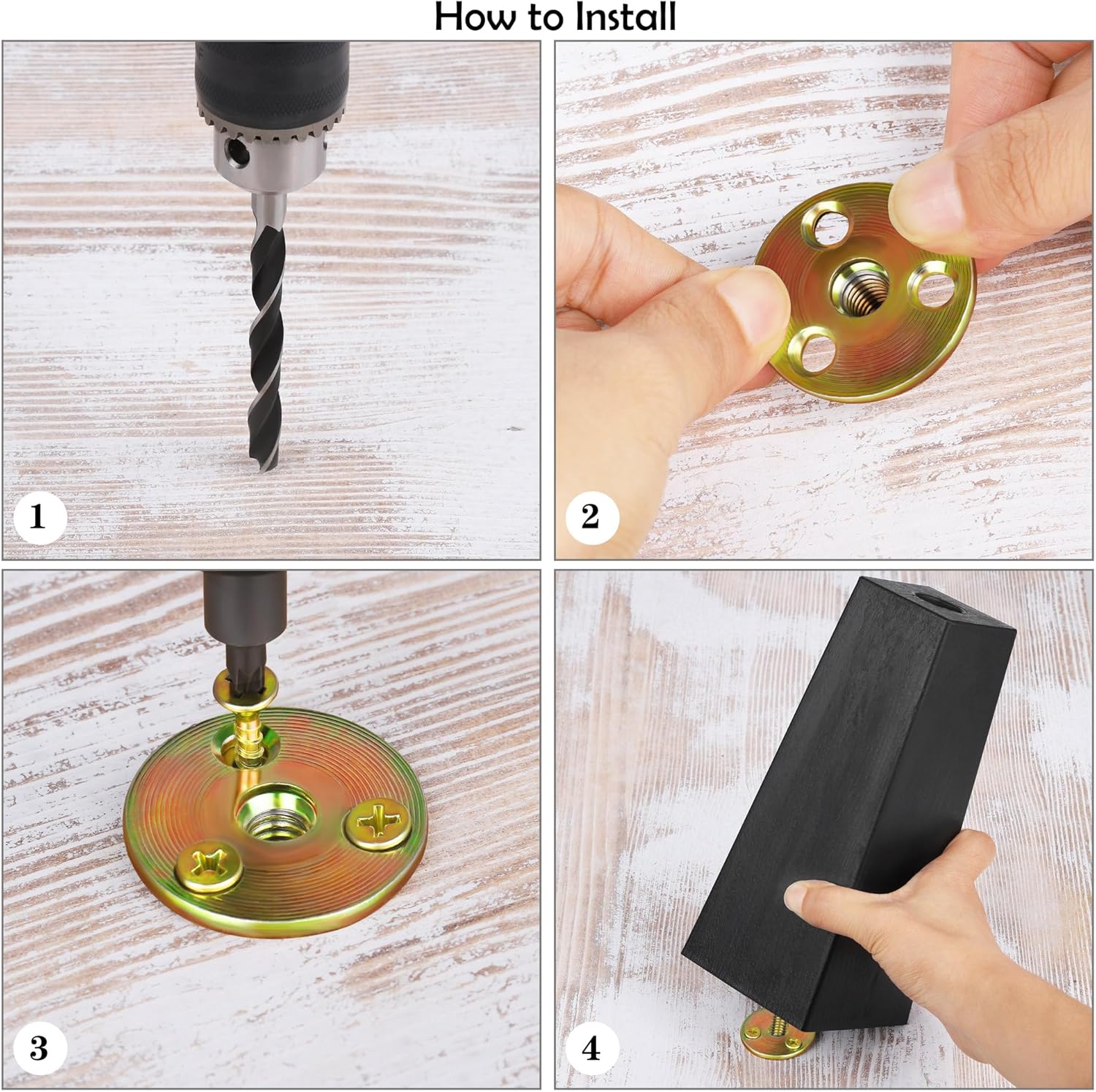 How to Install

1

2

3

4