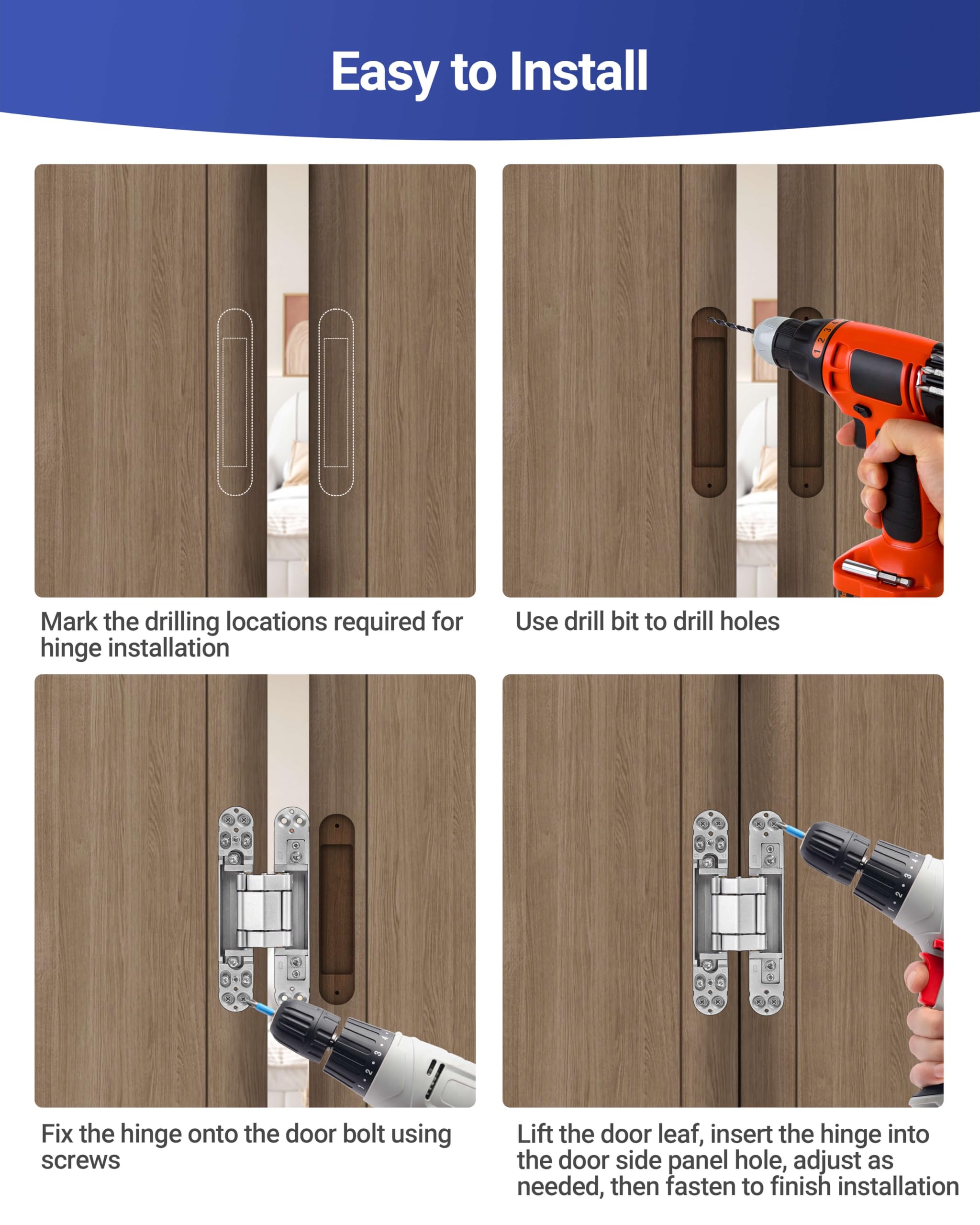 Easy to Install

Mark the drilling locations required for hinge installation

Use drill bit to drill holes

Fix the hinge onto the door bolt using screws

Lift the door leaf, insert the hinge into the door side panel hole, adjust as needed, then fasten to finish installation