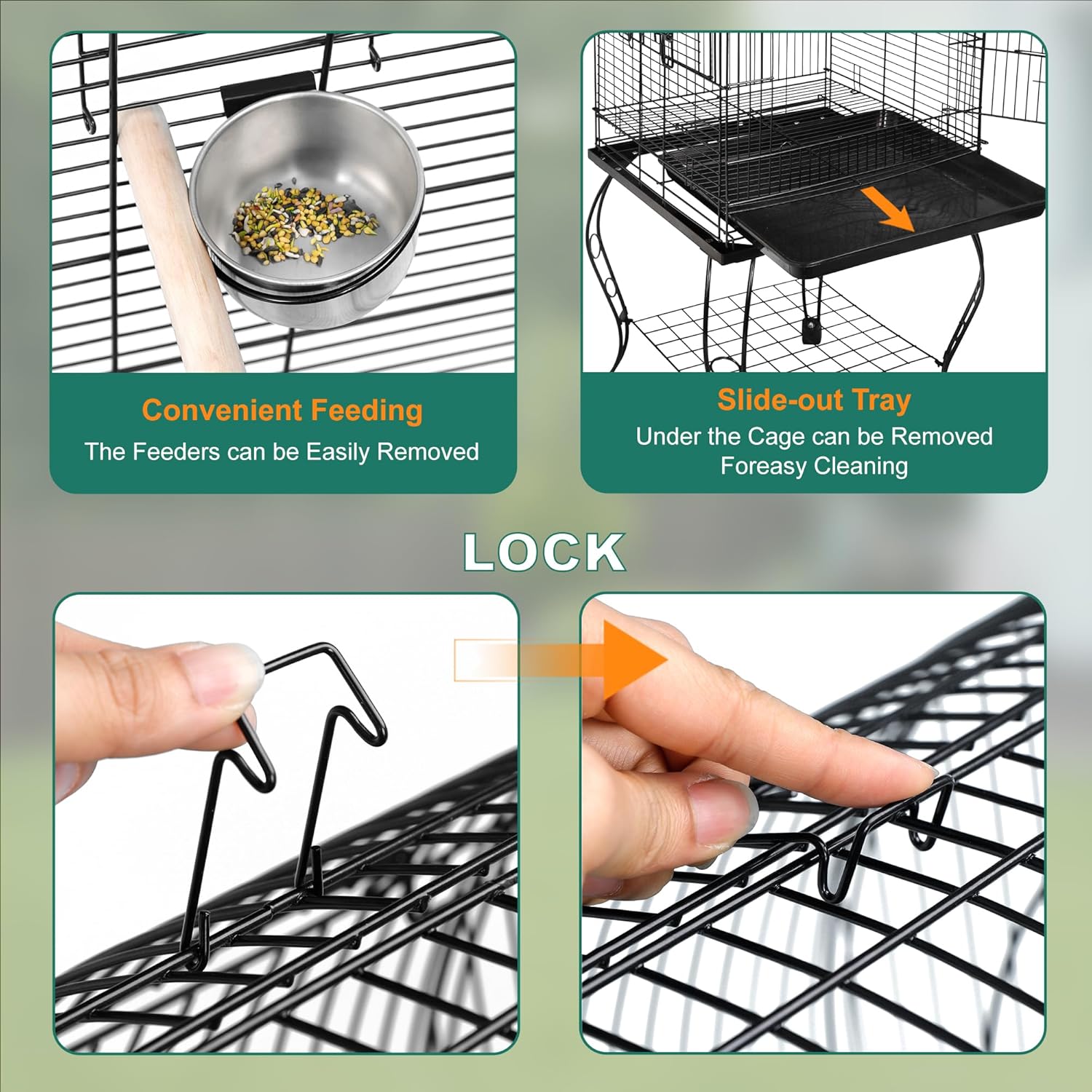 Convenient Feeding
The Feeders can be Easily Removed

Slide-out Tray
Under the Cage can be Removed Foreasy Cleaning

LOCK