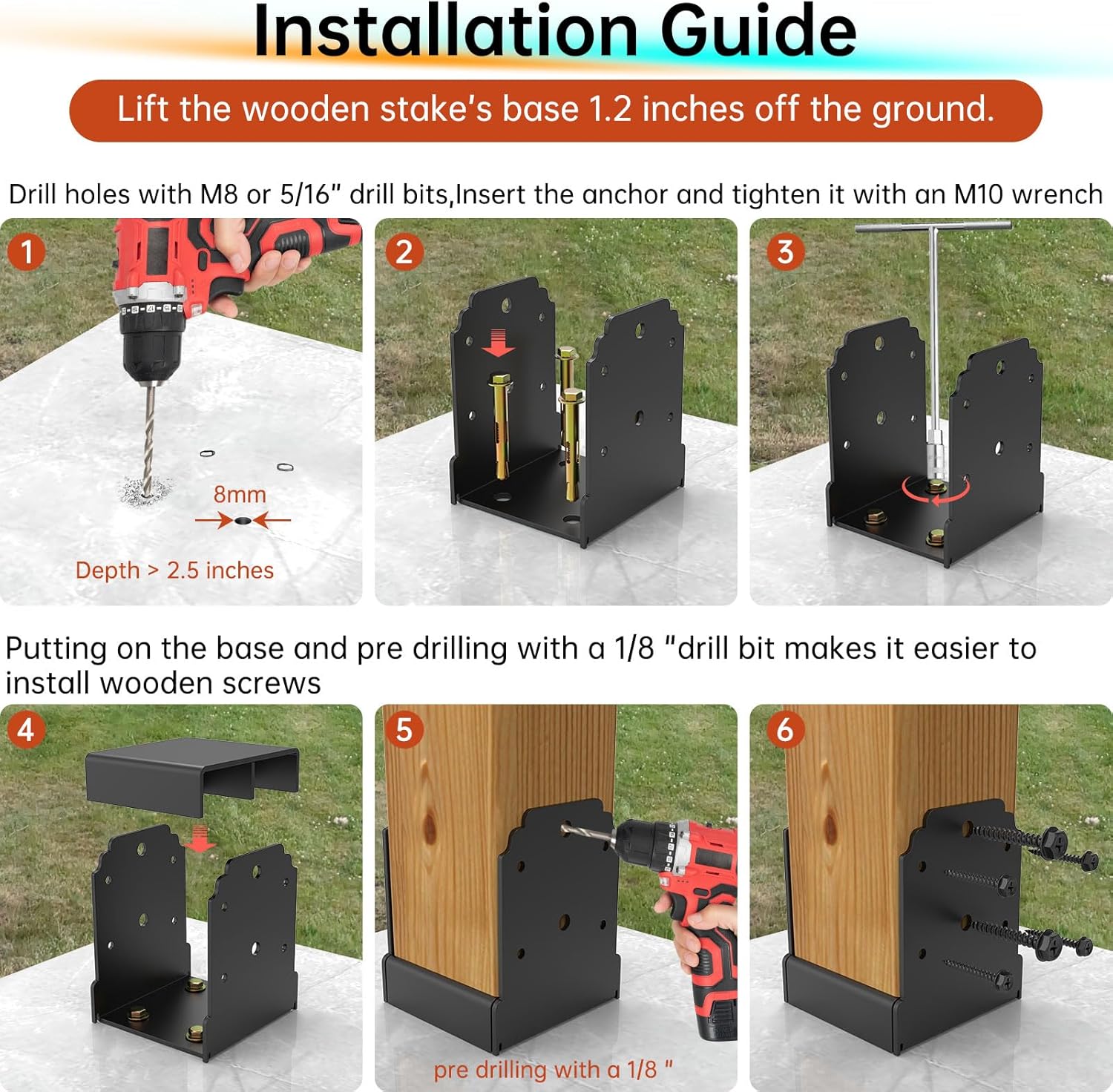 Installation Guide

Lift the wooden stake's base 1.2 inches off the ground.

Drill holes with M8 or 5/16" drill bits,Insert the anchor and tighten it with an M10 wrench

1

8mm

Depth > 2.5 inches

2

3

Putting on the base and pre drilling with a 1/8 "drill bit makes it easier to install wooden screws

4

5

pre drilling with a 1/8 "

6