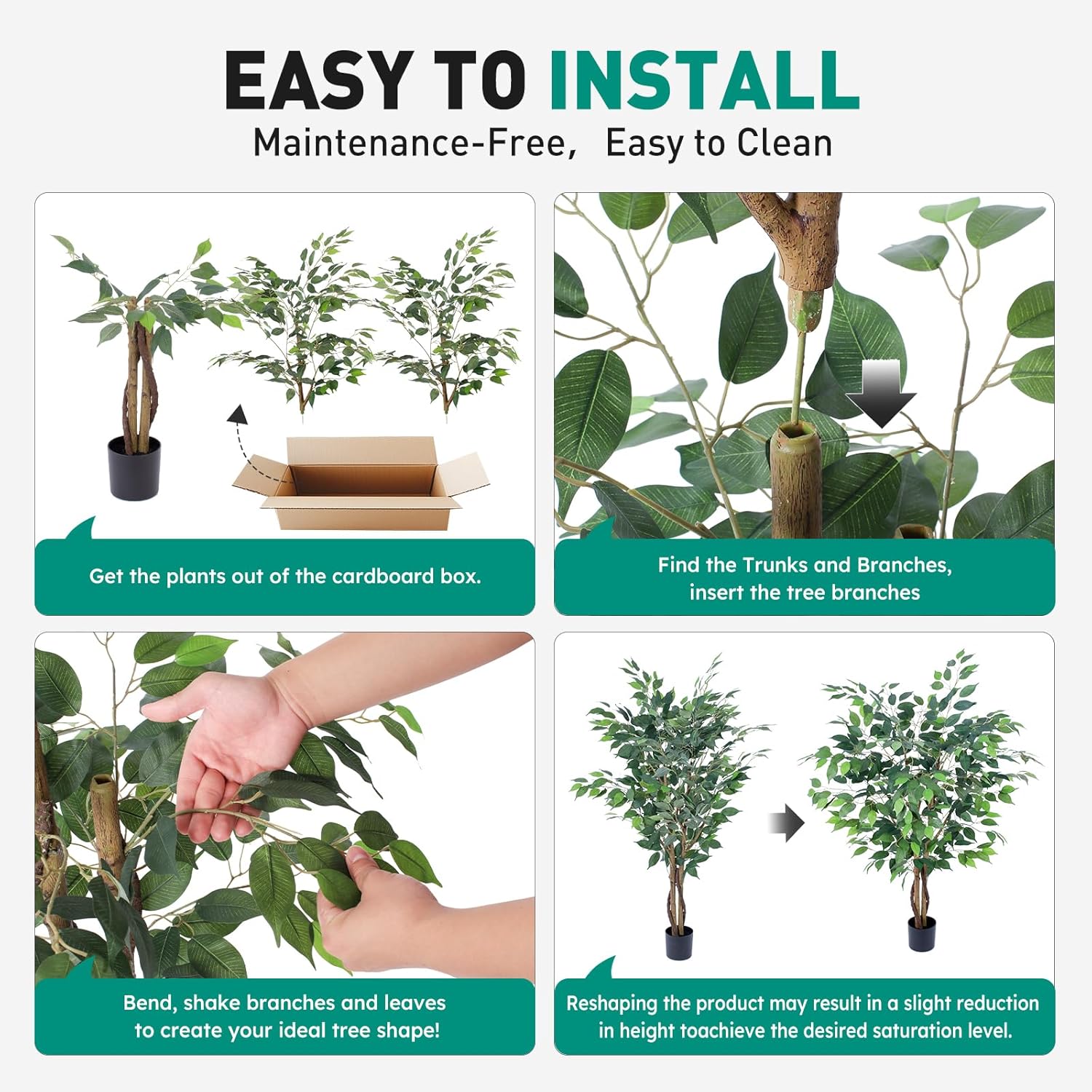 EASY TO INSTALL

Maintenance-Free, Easy to Clean

Get the plants out of the cardboard box.

Find the Trunks and Branches, insert the tree branches

Bend, shake branches and leaves to create your ideal tree shape!

Reshaping the product may result in a slight reduction in height toachieve the desired saturation level.