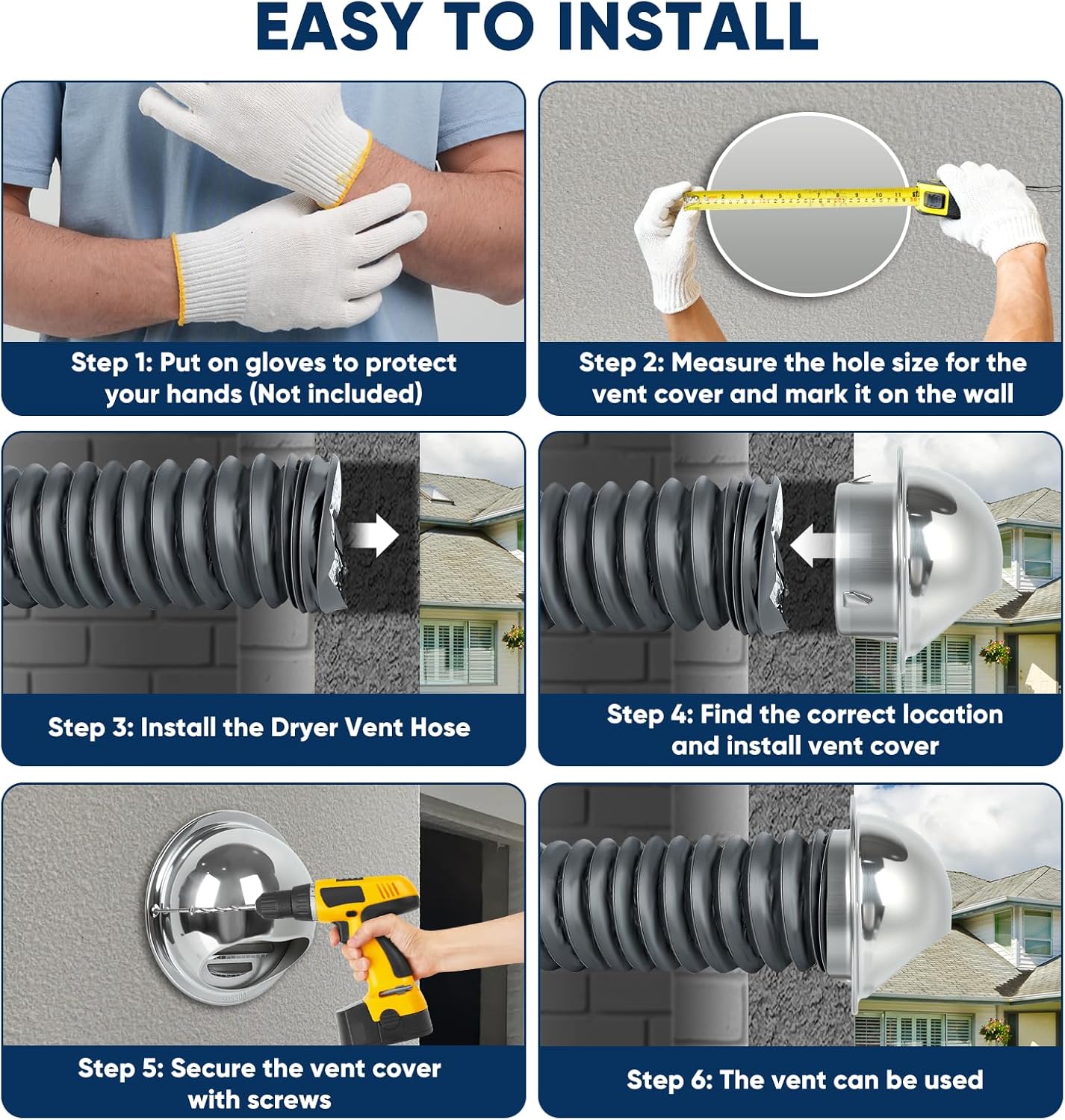 EASY TO INSTALL

Step 1: Put on gloves to protect your hands (Not included)

Step 2: Measure the hole size for the vent cover and mark it on the wall

Step 3: Install the Dryer Vent Hose

Step 4: Find the correct location and install vent cover

Step 5: Secure the vent cover with screws

Step 6: The vent can be used