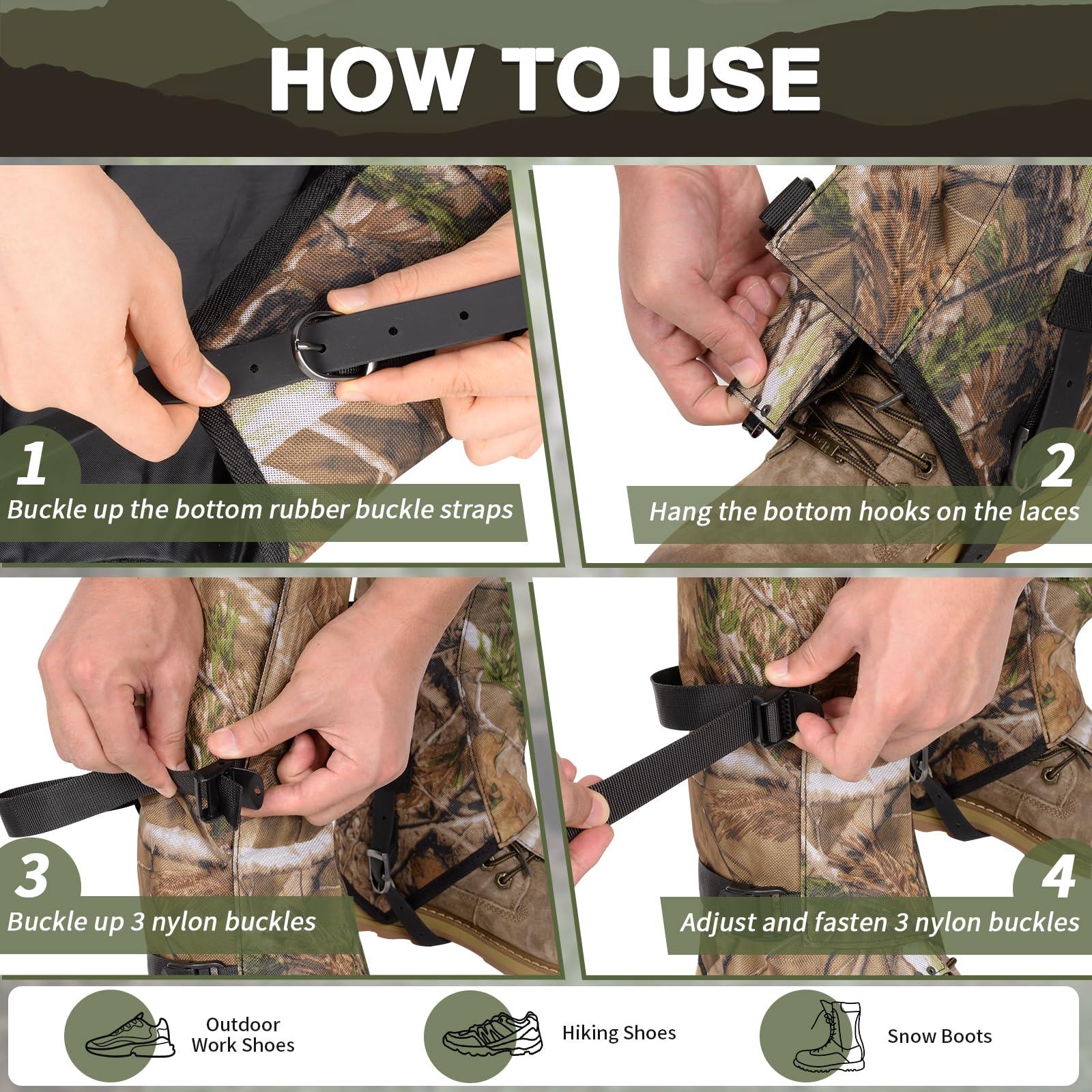 HOW TO USE

1
Buckle up the bottom rubber buckle straps

2
Hang the bottom hooks on the laces

3
Buckle up 3 nylon buckles

4
Adjust and fasten 3 nylon buckles

Outdoor Work Shoes

Hiking Shoes

Snow Boots