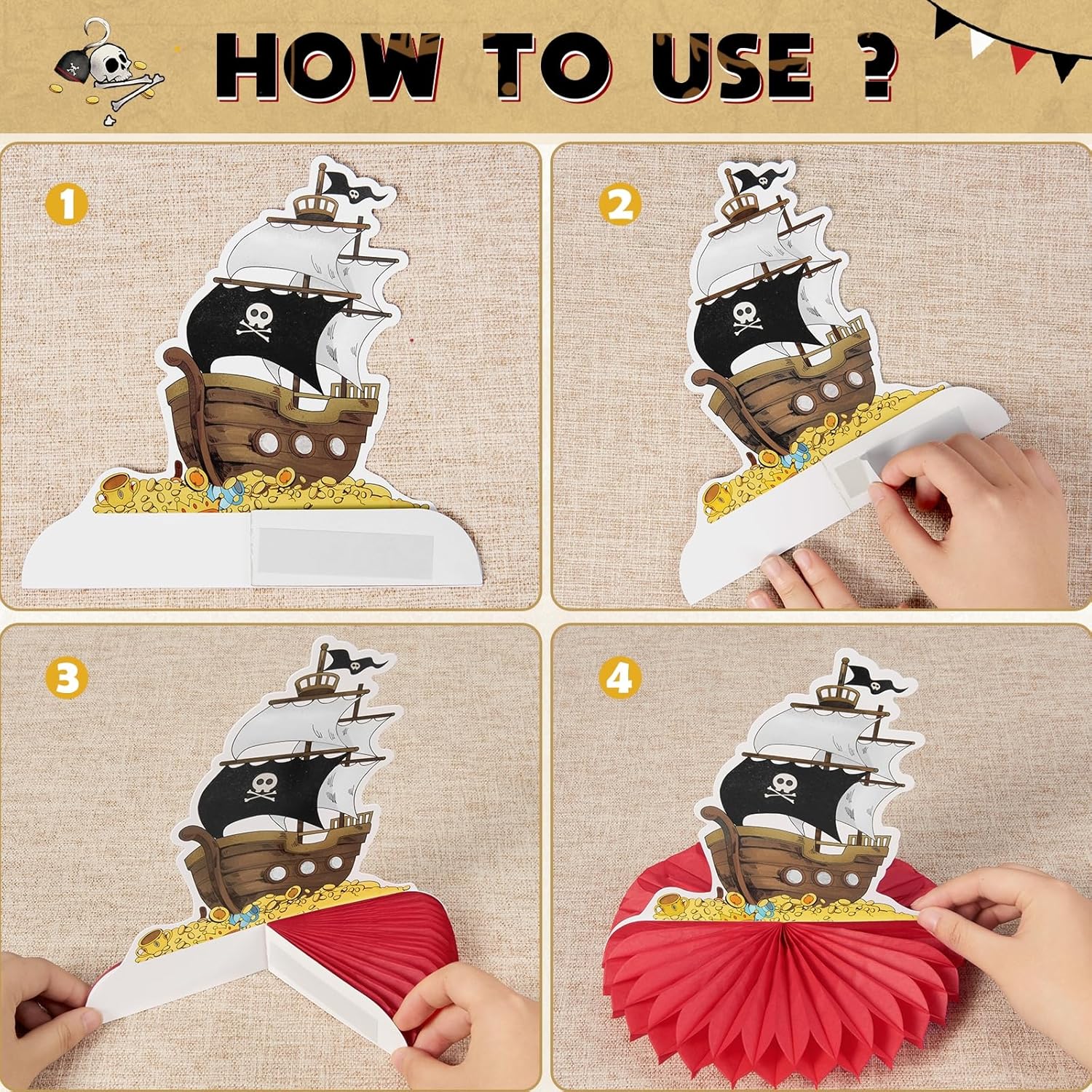 HOW TO USE ?

1

2

3

4