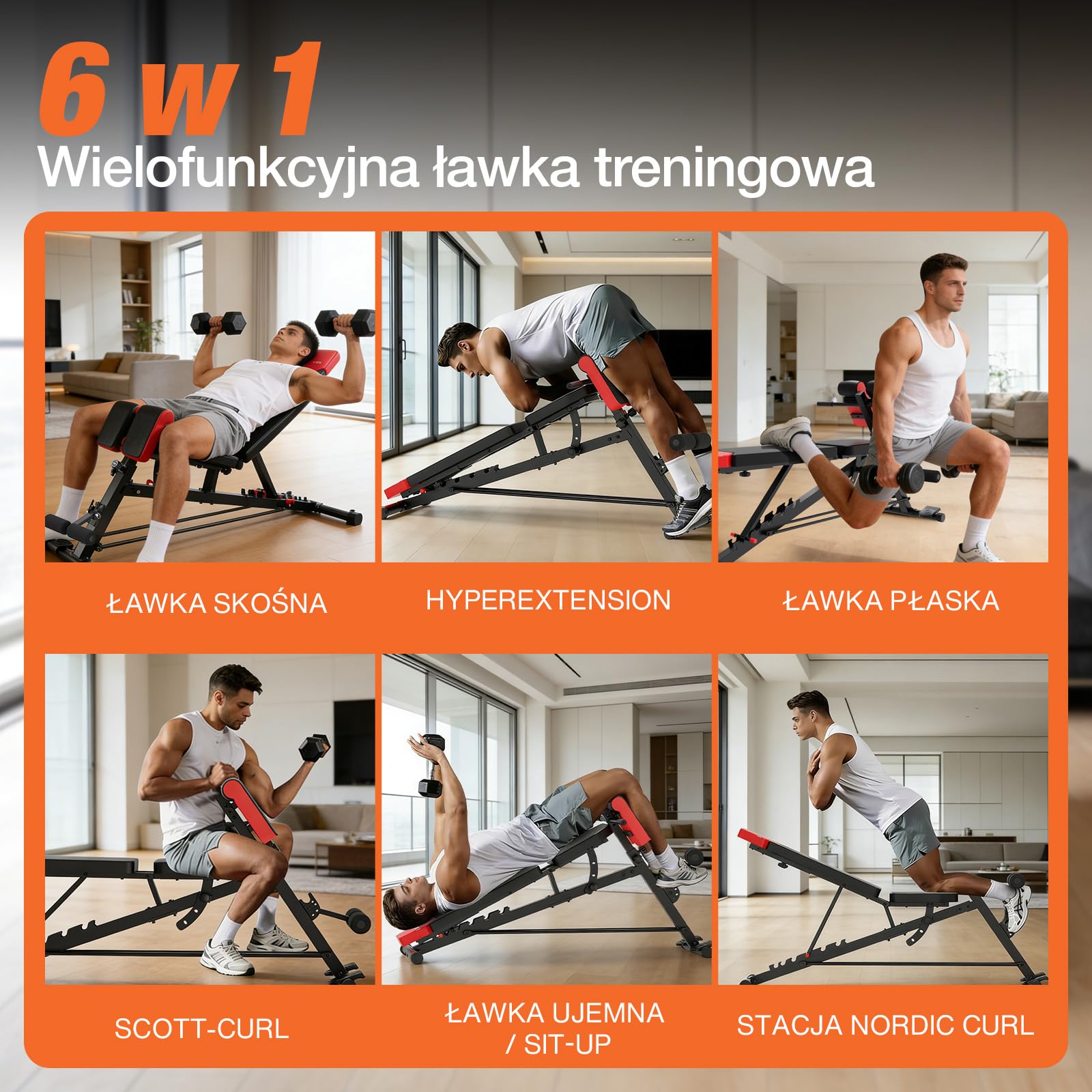 6 w 1
Wielofunkcyjna ławka treningowa

ŁAWKA SKOŚNA

HYPEREXTENSION

ŁAWKA PŁASKA

SCOTT-CURL

ŁAWKA UJEMNA / SIT-UP

STACJA NORDIC CURL