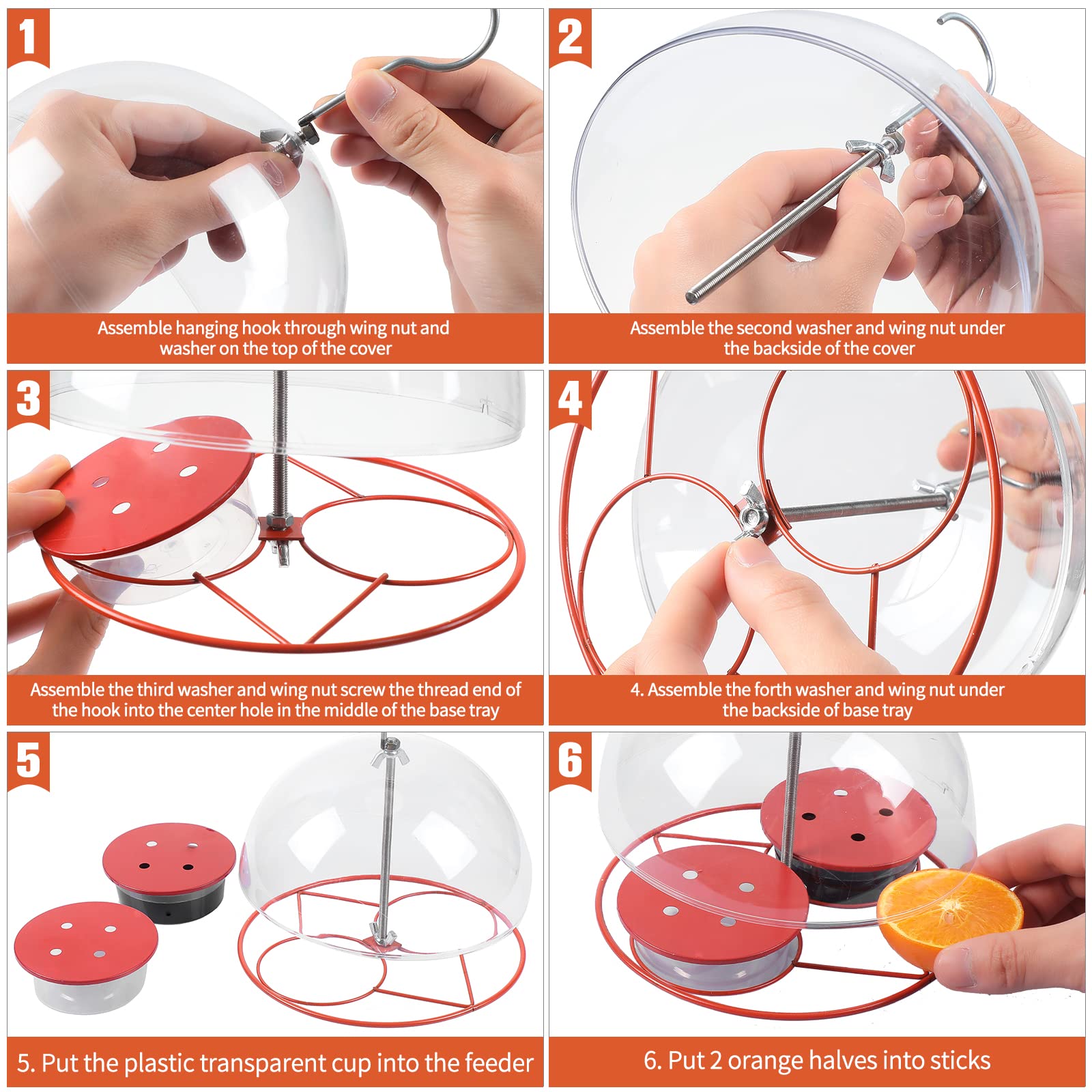 1

Assemble hanging hook through wing nut and washer on the top of the cover

2

Assemble the second washer and wing nut under the backside of the cover

3

Assemble the third washer and wing nut screw the thread end of the hook into the center hole in the middle of the base tray

4

4. Assemble the forth washer and wing nut under the backside of base tray

5

5. Put the plastic transparent cup into the feeder

6

6. Put 2 orange halves into sticks