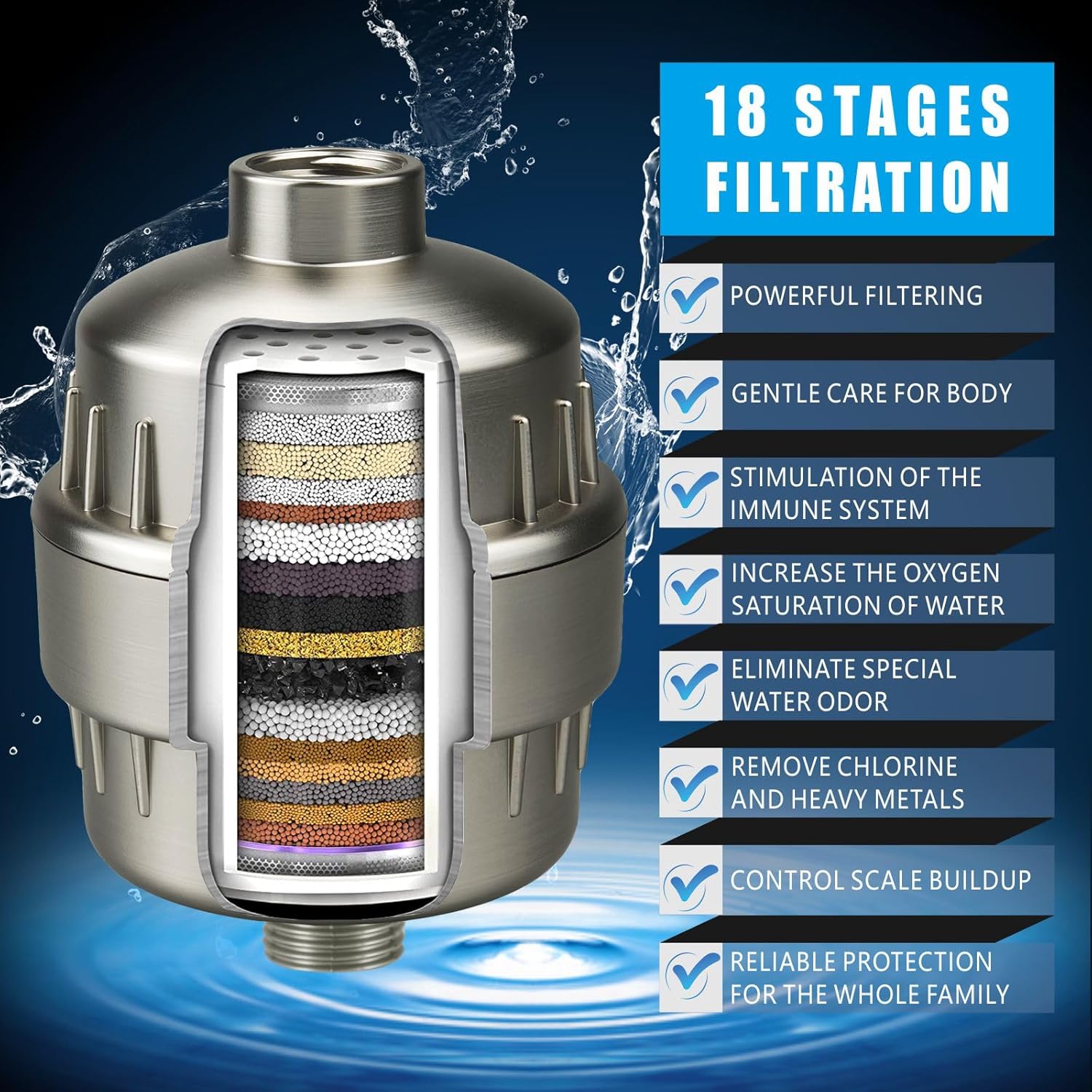 18 STAGES FILTRATION

POWERFUL FILTERING

GENTLE CARE FOR BODY

STIMULATION OF THE IMMUNE SYSTEM

INCREASE THE OXYGEN SATURATION OF WATER

ELIMINATE SPECIAL WATER ODOR

REMOVE CHLORINE AND HEAVY METALS

CONTROL SCALE BUILDUP

RELIABLE PROTECTION FOR THE WHOLE FAMILY