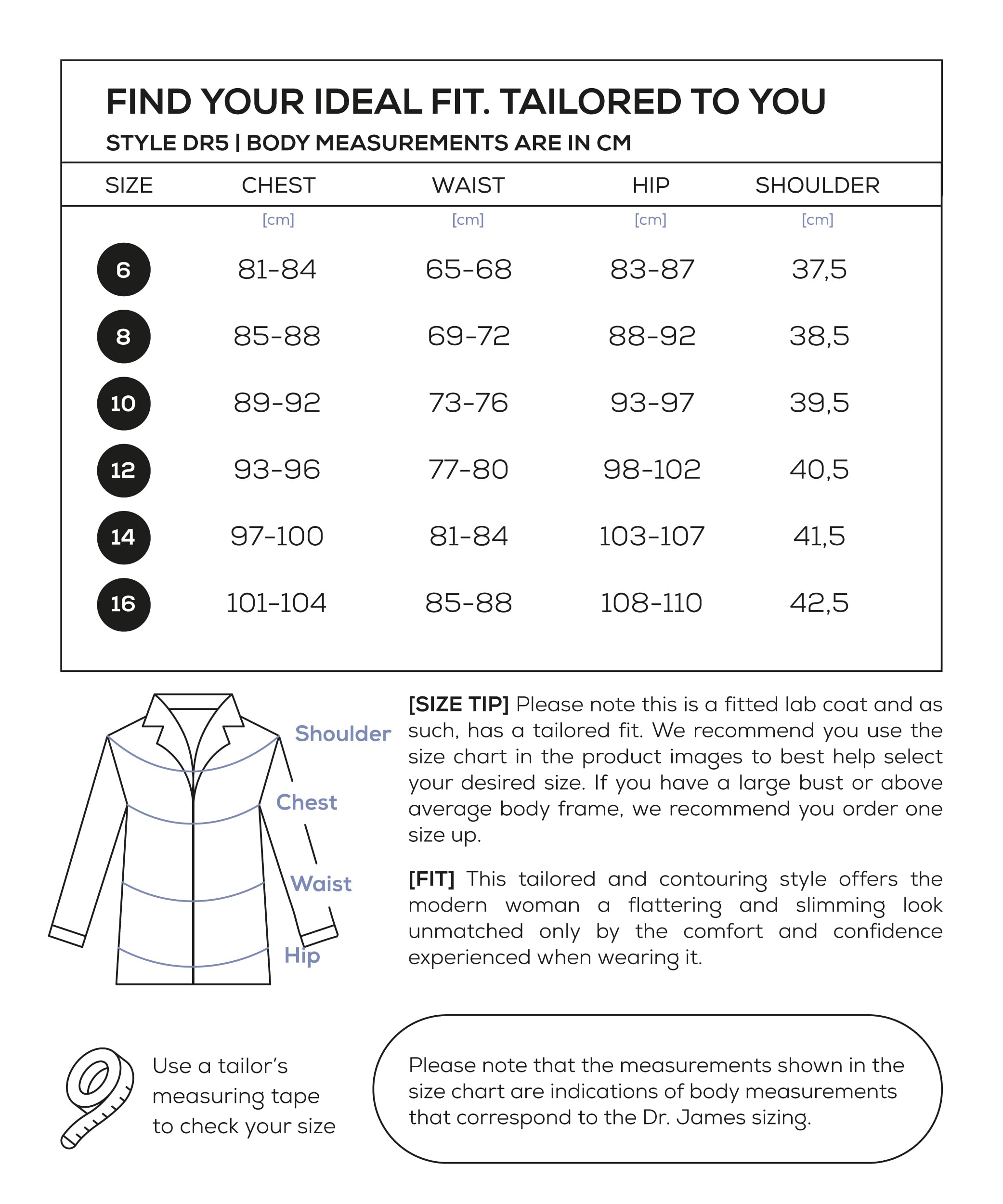 FIND YOUR IDEAL FIT. TAILORED TO YOU

STYLE DR5 | BODY MEASUREMENTS ARE IN CM

| SIZE | CHEST | WAIST | HIP | SHOULDER |
|---|---|---|---|---|
| | [cm] | [cm] | [cm] | [cm] |
| 6 | 81-84 | 65-68 | 83-87 | 37,5 |
| 8 | 85-88 | 69-72 | 88-92 | 38,5 |
| 10 | 89-92 | 73-76 | 93-97 | 39,5 |
| 12 | 93-96 | 77-80 | 98-102 | 40,5 |
| 14 | 97-100 | 81-84 | 103-107 | 41,5 |
| 16 | 101-104 | 85-88 | 108-110 | 42,5 |

Shoulder
Chest
Waist
Hip

[SIZE TIP] Please note this is a fitted lab coat and as such, has a tailored fit. We recommend you use the size chart in the product images to best help select your desired size. If you have a large bust or above average body frame, we recommend you order one size up.

[FIT] This tailored and contouring style offers the modern woman a flattering and slimming look unmatched only by the comfort and confidence experienced when wearing it.

Use a tailor's measuring tape to check your size

Please note that the measurements shown in the size chart are indications of body measurements that correspond to the Dr. James sizing.