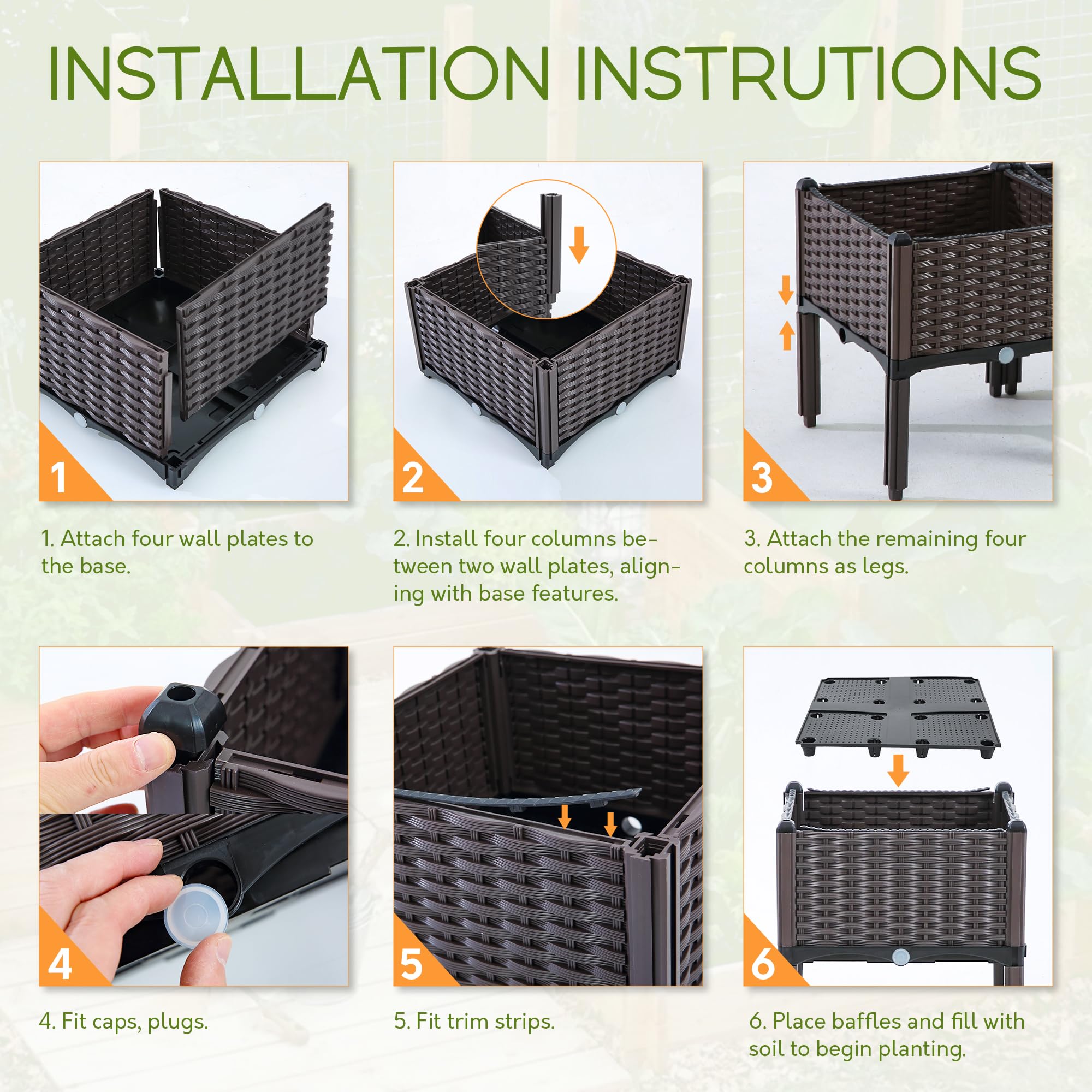 INSTALLATION INSTRUTIONS

1

1. Attach four wall plates to the base.

2

2. Install four columns between two wall plates, aligning with base features.

3

3. Attach the remaining four columns as legs.

4

4. Fit caps, plugs.

5

5. Fit trim strips.

6

6. Place baffles and fill with soil to begin planting.