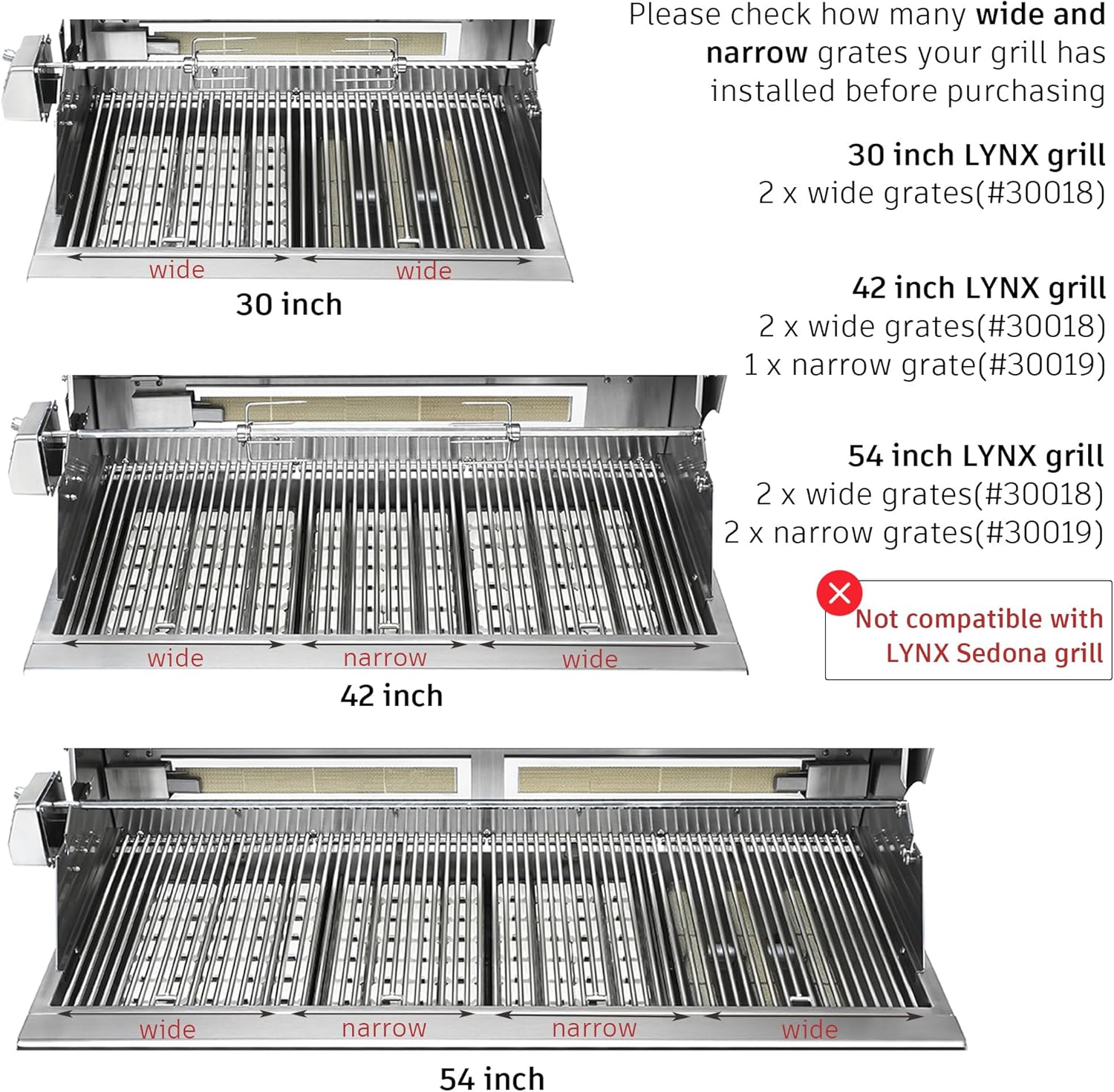 Please check how many wide and narrow grates your grill has installed before purchasing

30 inch LYNX grill
2 x wide grates(#30018)

42 inch LYNX grill
2 x wide grates(#30018)
1 x narrow grate(#30019)

54 inch LYNX grill
2 x wide grates(#30018)
2 x narrow grates(#30019)

Not compatible with LYNX Sedona grill

wide wide
30 inch

wide narrow wide
42 inch

wide narrow narrow wide
54 inch