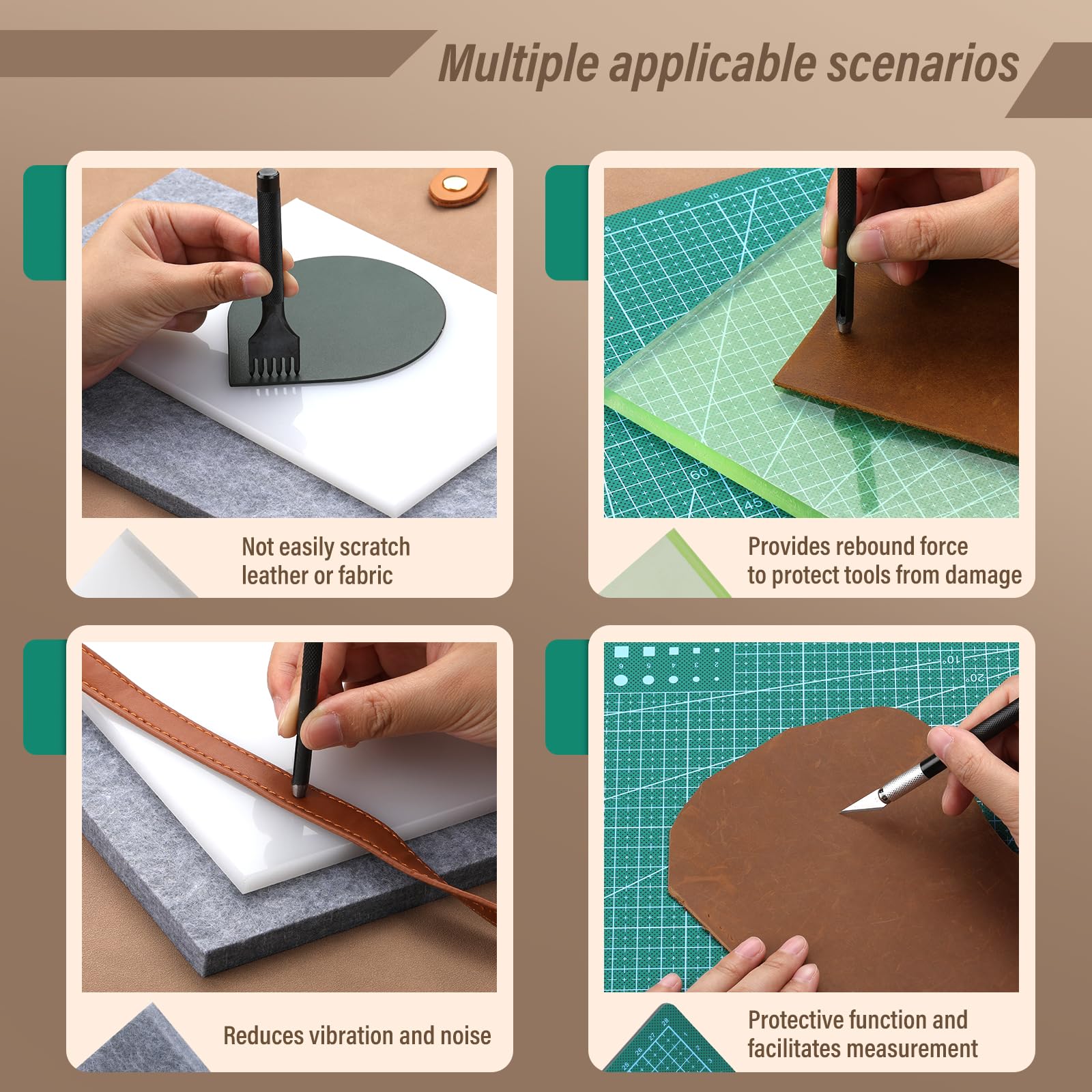 Multiple applicable scenarios

Not easily scratch leather or fabric

Provides rebound force to protect tools from damage

Reduces vibration and noise

Protective function and facilitates measurement