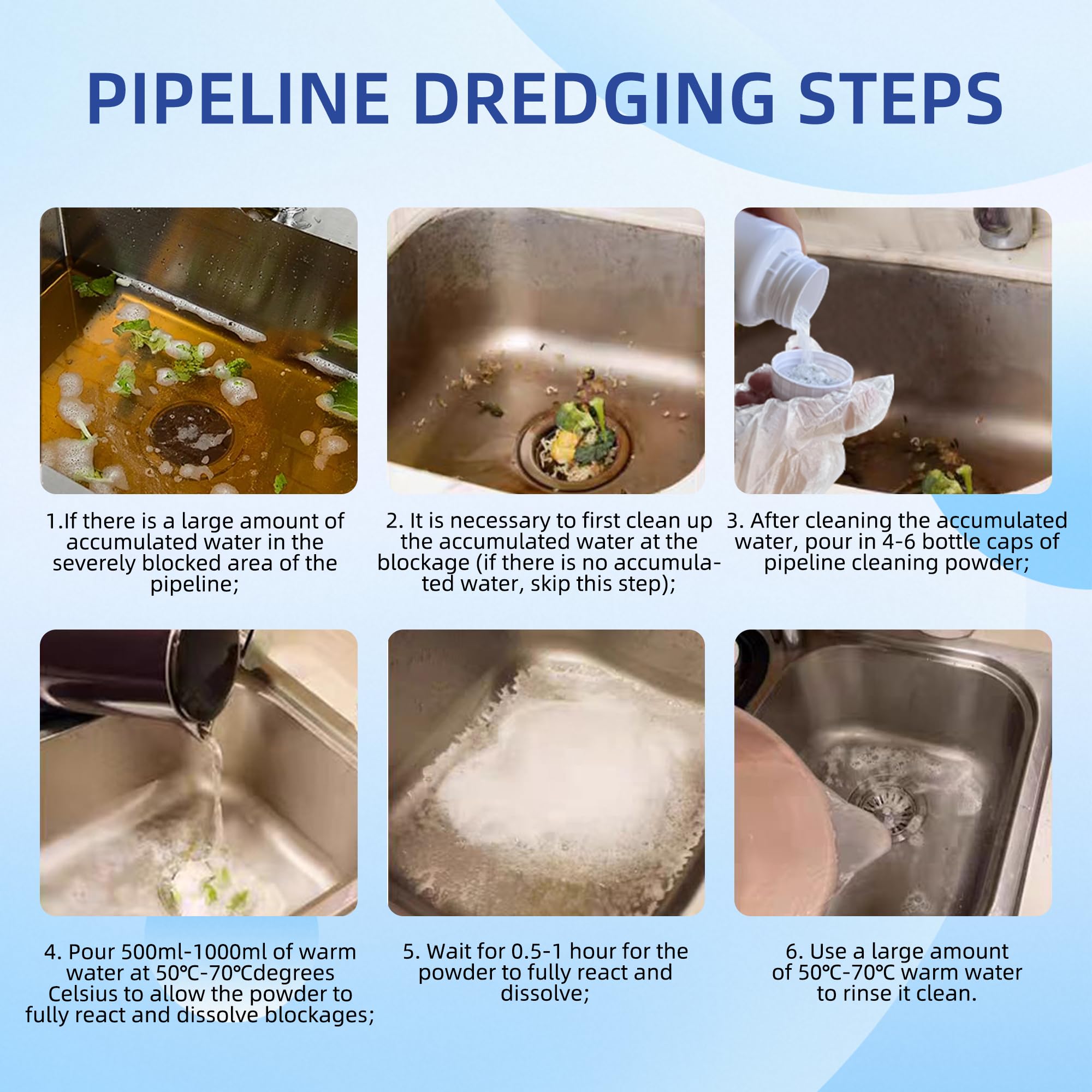 PIPELINE DREDGING STEPS

1.If there is a large amount of accumulated water in the severely blocked area of the pipeline;

2. It is necessary to first clean up the accumulated water at the blockage (if there is no accumulated water, skip this step);

3. After cleaning the accumulated water, pour in 4-6 bottle caps of pipeline cleaning powder;

4. Pour 500ml-1000ml of warm water at 50℃-70℃degrees Celsius to allow the powder to fully react and dissolve blockages;

5. Wait for 0.5-1 hour for the powder to fully react and dissolve;

6. Use a large amount of 50℃-70℃ warm water to rinse it clean.