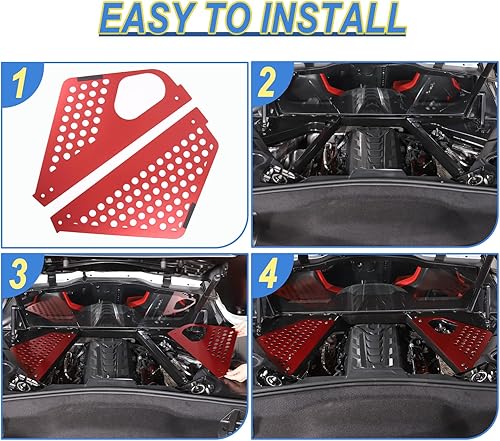 EASY TO INSTALL

1

2

3

4