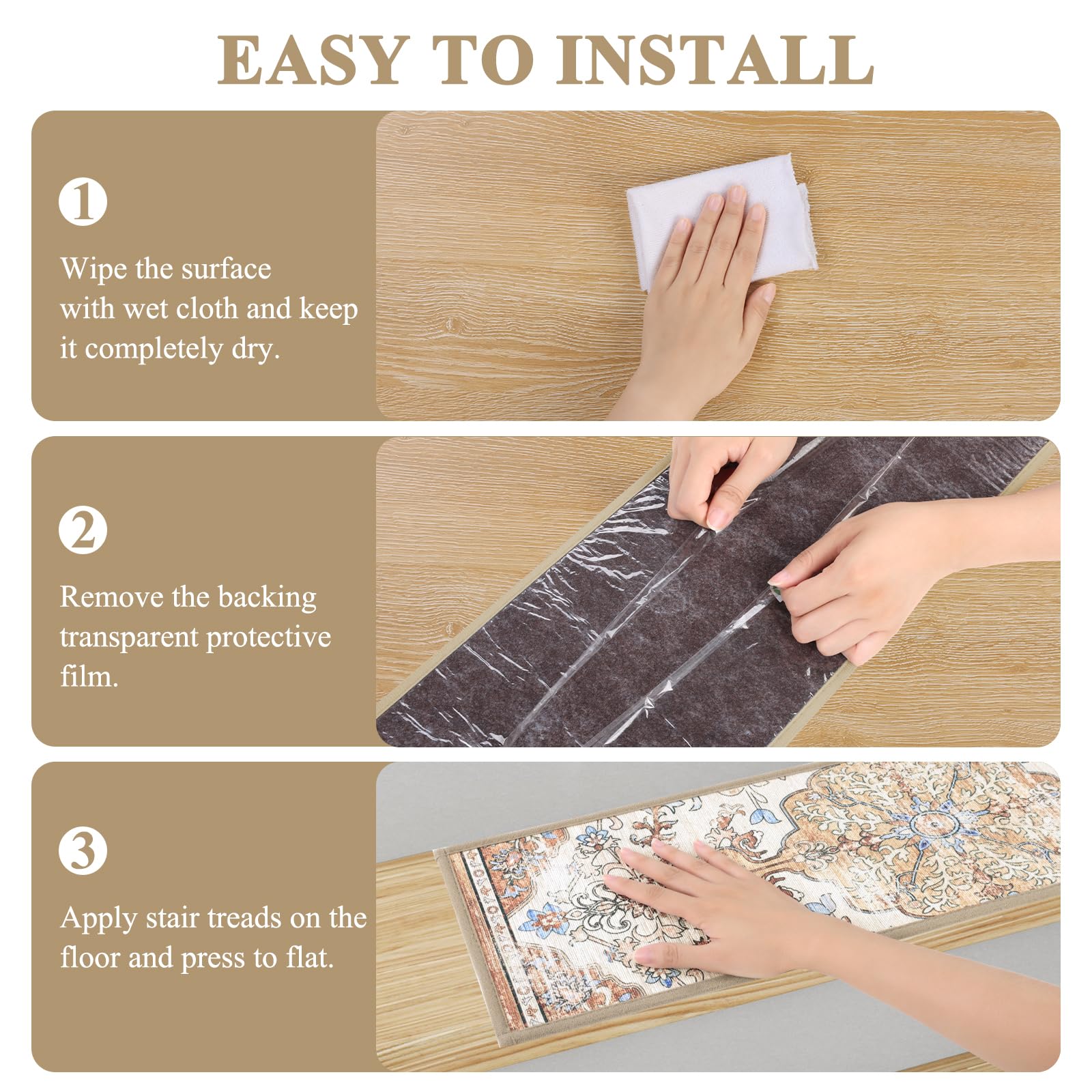 EASY TO INSTALL

1

Wipe the surface with wet cloth and keep it completely dry.

2

Remove the backing transparent protective film.

3

Apply stair treads on the floor and press to flat.