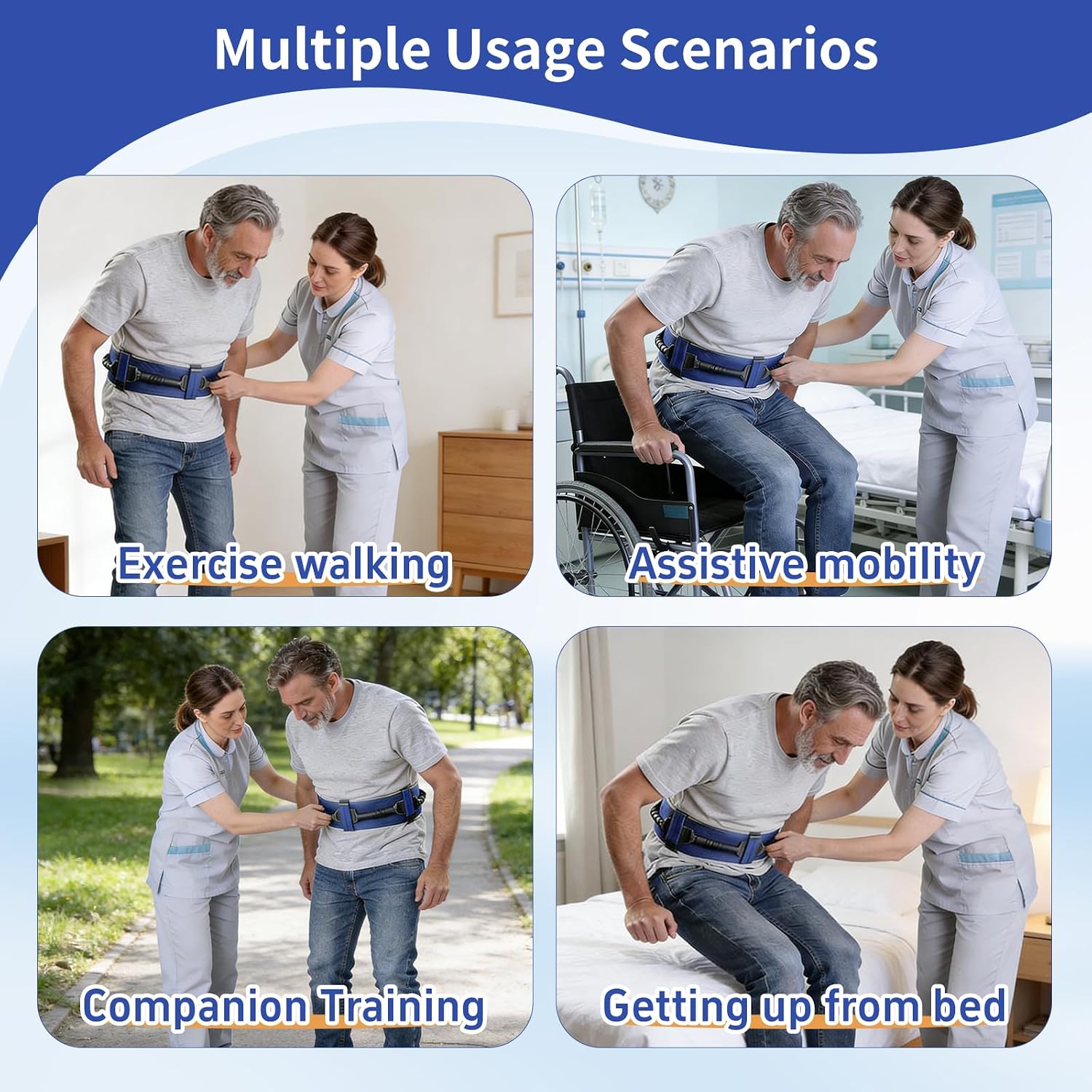 Multiple Usage Scenarios

Exercise walking

Assistive mobility

Companion Training

Getting up from bed