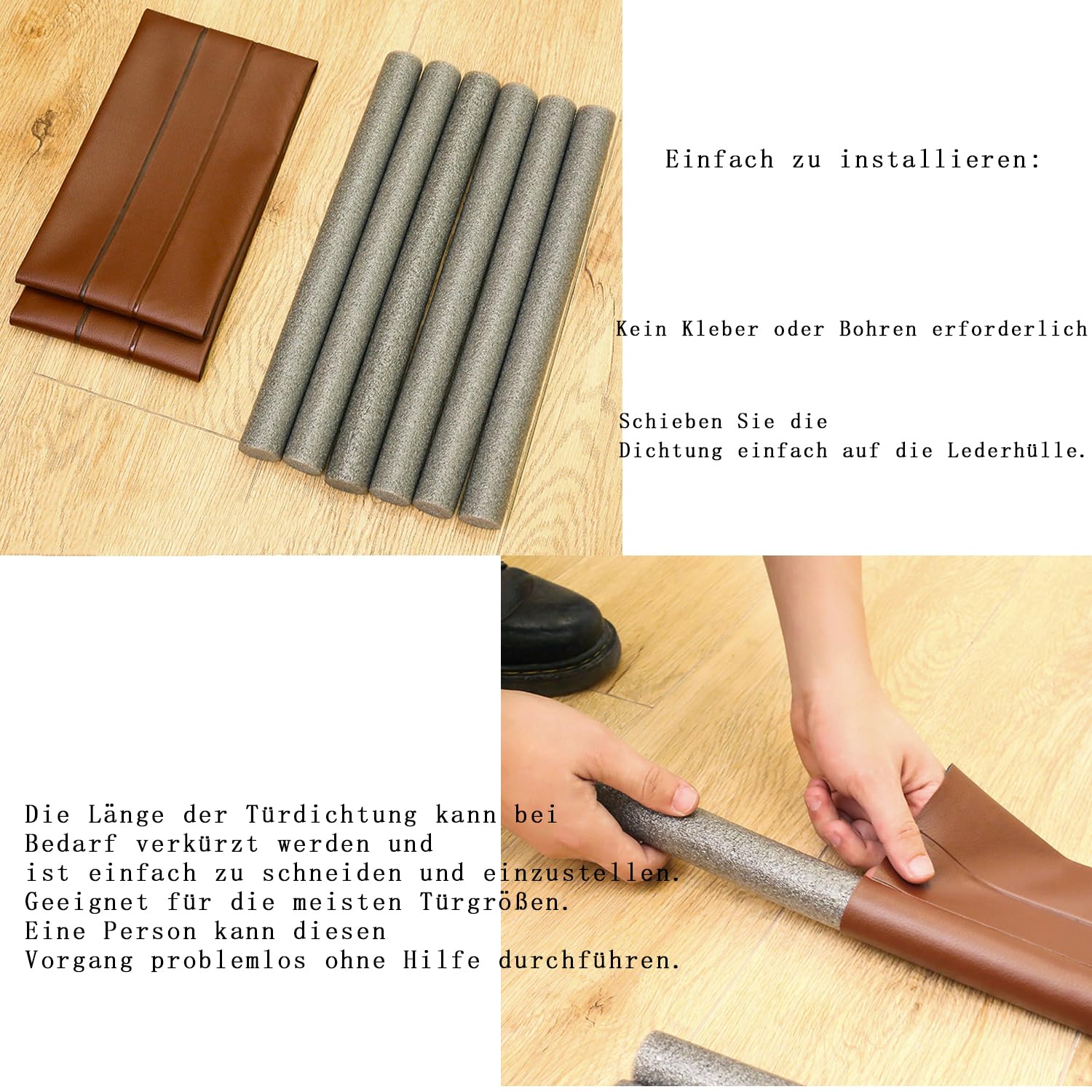 Einfach zu installieren:

Kein Kleber oder Bohren erforderlich

Schieben Sie die Dichtung einfach auf die Lederhülle.

Die Länge der Türdichtung kann bei Bedarf verkürzt werden und ist einfach zu schneiden und einzustellen. Geeignet für die meisten Türgrößen. Eine Person kann diesen Vorgang problemlos ohne Hilfe durchführen.