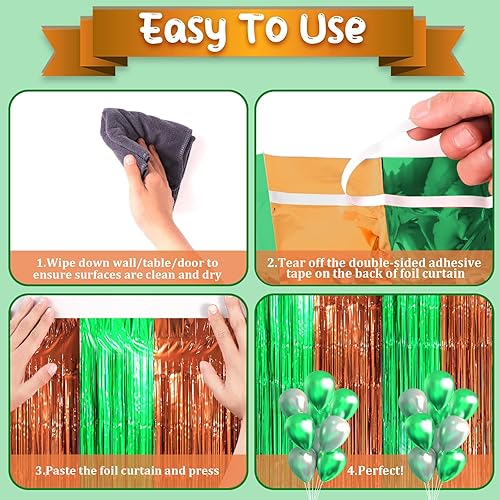 Easy To Use

1.Wipe down wall/table/door to ensure surfaces are clean and dry

2.Tear off the double-sided adhesive tape on the back of foil curtain

3.Paste the foil curtain and press

4.Perfect!