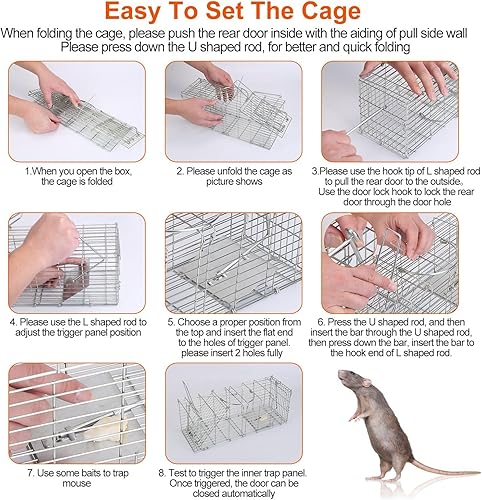 Easy To Set The Cage

When folding the cage, please push the rear door inside with the aiding of pull side wall
Please press down the U shaped rod, for better and quick folding

1.When you open the box, the cage is folded

2. Please unfold the cage as picture shows

3.Please use the hook tip of L shaped rod to pull the rear door to the outside。 Use the door lock hook to lock the rear door through the door hole

4. Please use the L shaped rod to adjust the trigger panel position

5. Choose a proper position from the top and insert the flat end to the holes of trigger panel. please insert 2 holes fully

6. Press the U shaped rod, and then insert the bar through the U shaped rod, then press down the bar, insert the bar to the hook end of L shaped rod.

7. Use some baits to trap mouse

8. Test to trigger the inner trap panel. Once triggered, the door can be closed automatically