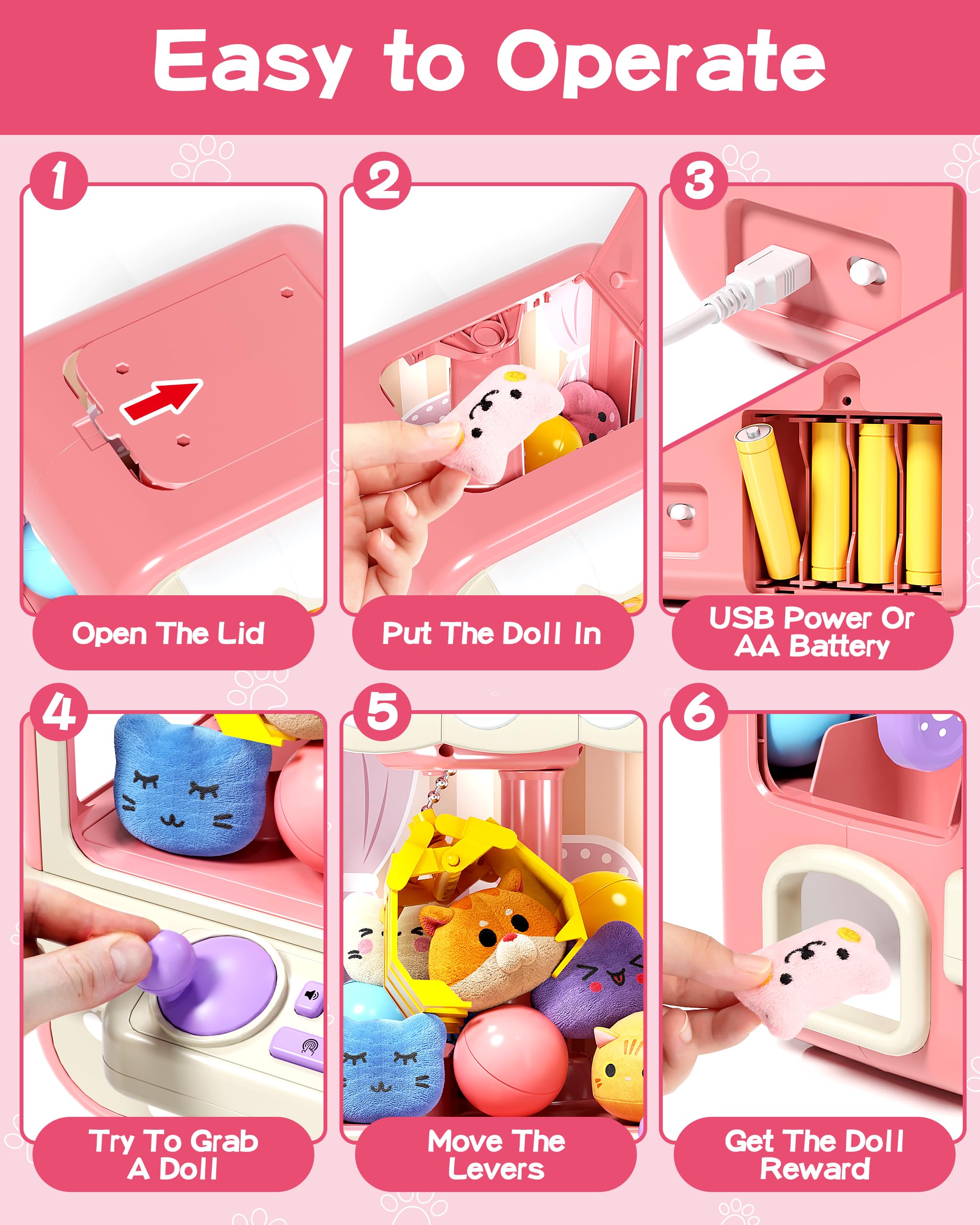 Easy to Operate

1

Open The Lid

2

Put The Doll In

3

USB Power Or AA Battery

4

Try To Grab A Doll

5

Move The Levers

6

Get The Doll Reward