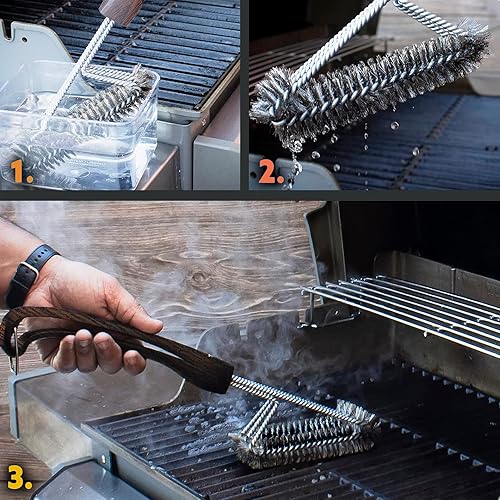 1.

2.

3.