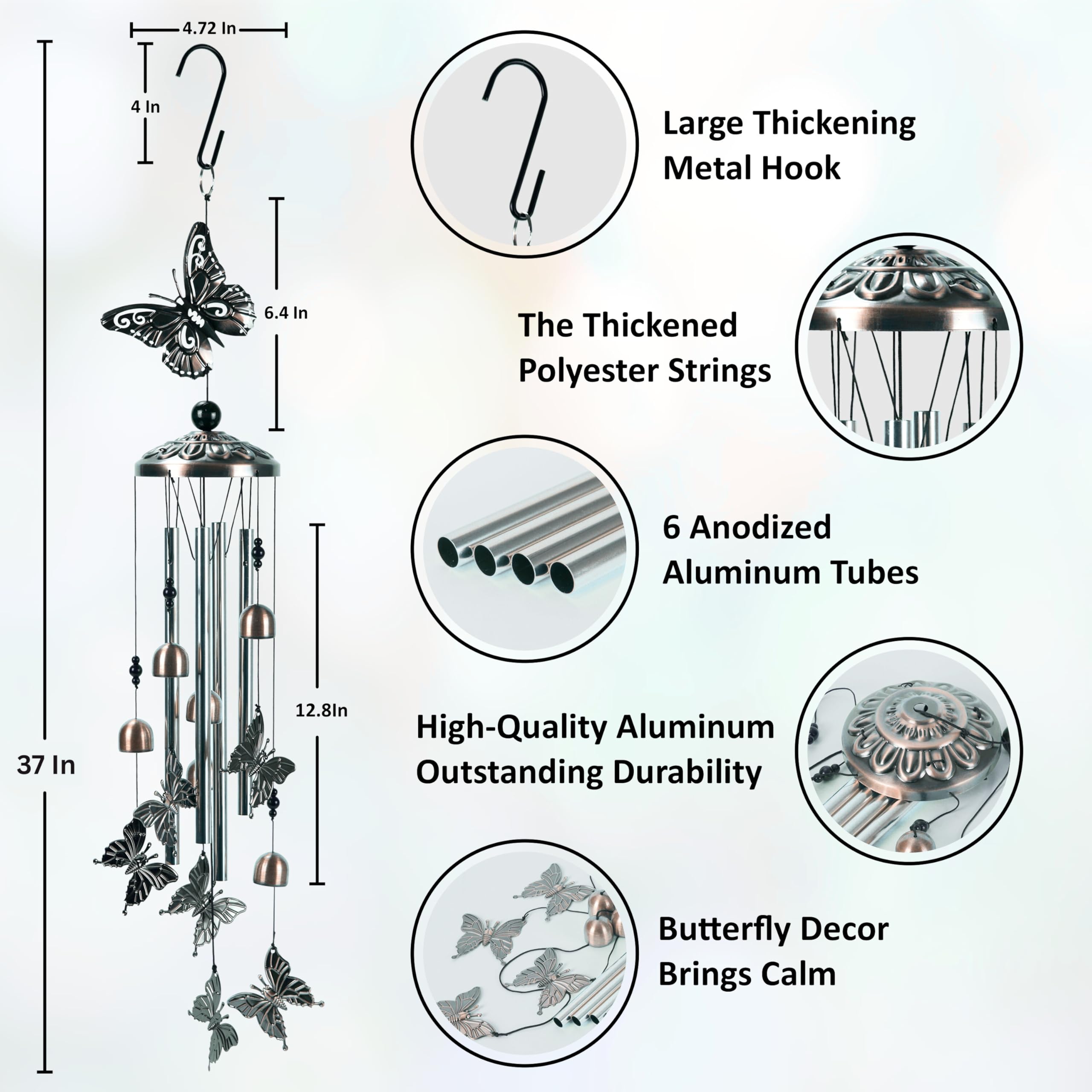 4.72 In

4 In

6.4 In

12.8In

37 In

Large Thickening Metal Hook

The Thickened Polyester Strings

6 Anodized Aluminum Tubes

High-Quality Aluminum Outstanding Durability

Butterfly Decor Brings Calm