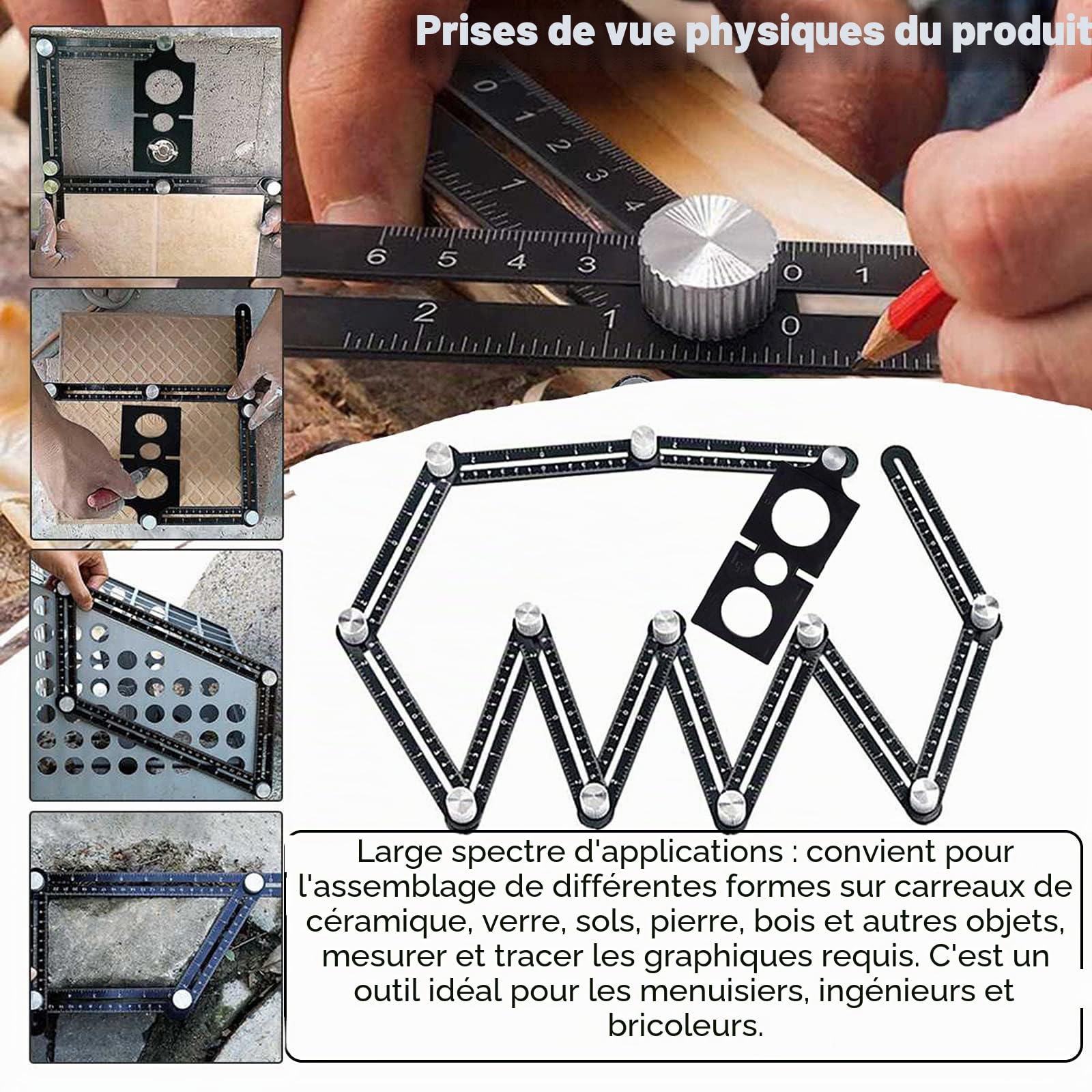 Prises de vue physiques du produit

0
1
2
3
4
6 5 4 3
0 1
2 1 0

Large spectre d'applications : convient pour l'assemblage de différentes formes sur carreaux de céramique, verre, sols, pierre, bois et autres objets, mesurer et tracer les graphiques requis. C'est un outil idéal pour les menuisiers, ingénieurs et bricoleurs.