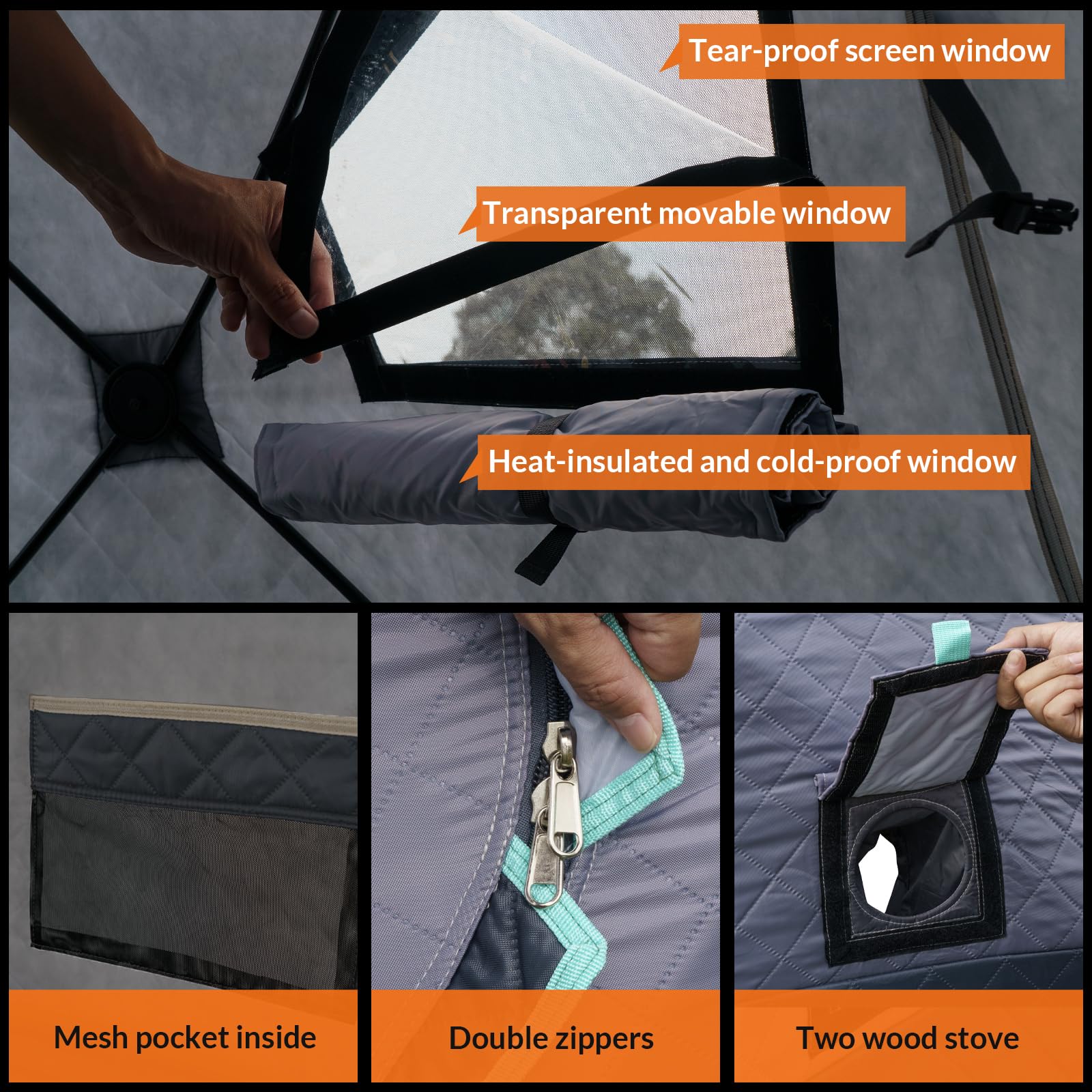 Tear-proof screen window

Transparent movable window

Heat-insulated and cold-proof window

Mesh pocket inside

Double zippers

Two wood stove