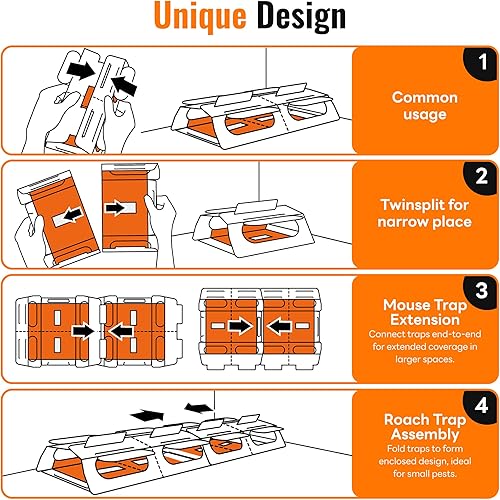 Unique Design

1
Common usage

2
Twinsplit for narrow place

3
Mouse Trap Extension
Connect traps end-to-end for extended coverage in larger spaces.

4
Roach Trap Assembly
Fold traps to form enclosed design, ideal for small pests.