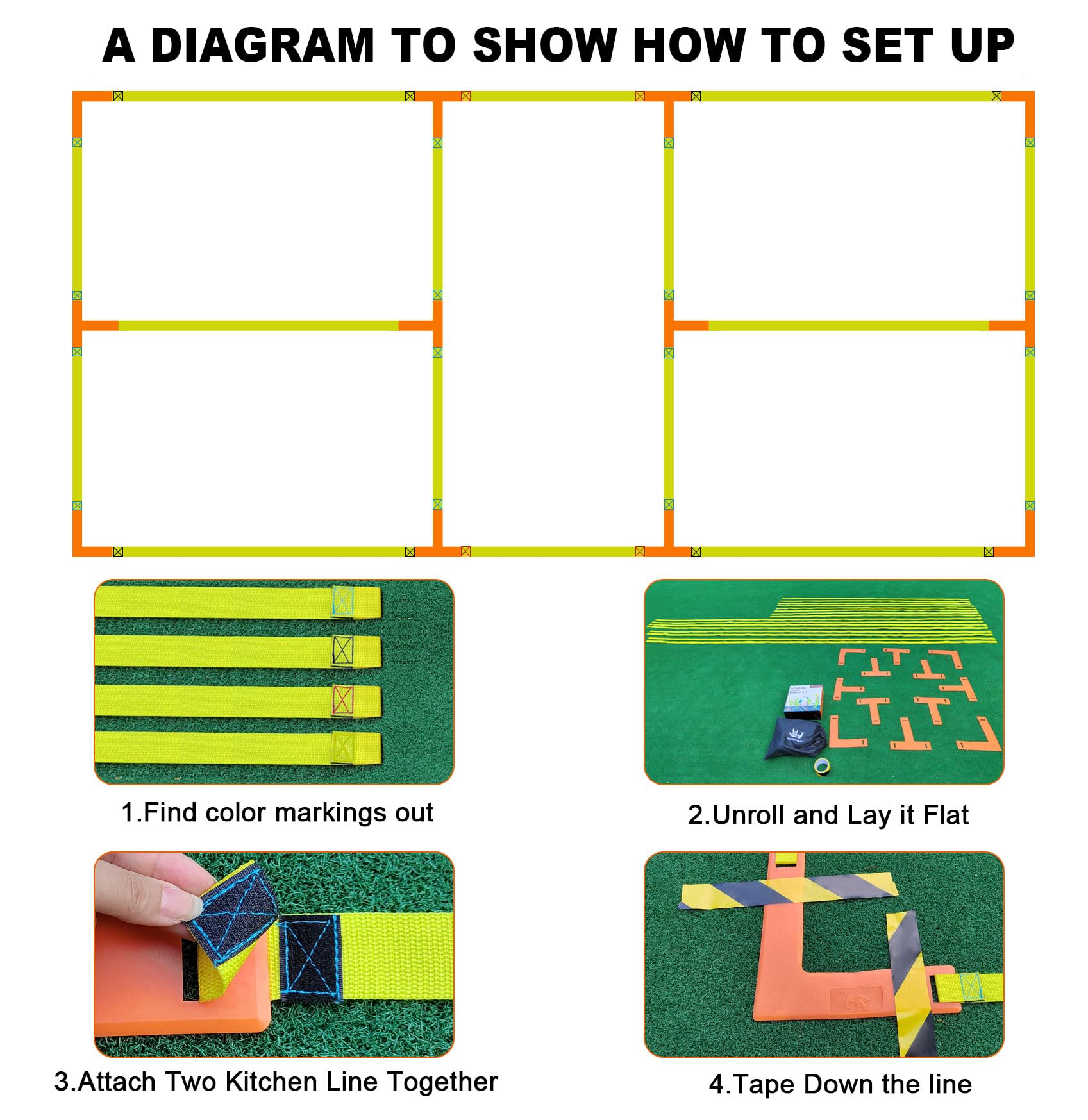 A DIAGRAM TO SHOW HOW TO SET UP

1.Find color markings out

2.Unroll and Lay it Flat

3.Attach Two Kitchen Line Together

4.Tape Down the line