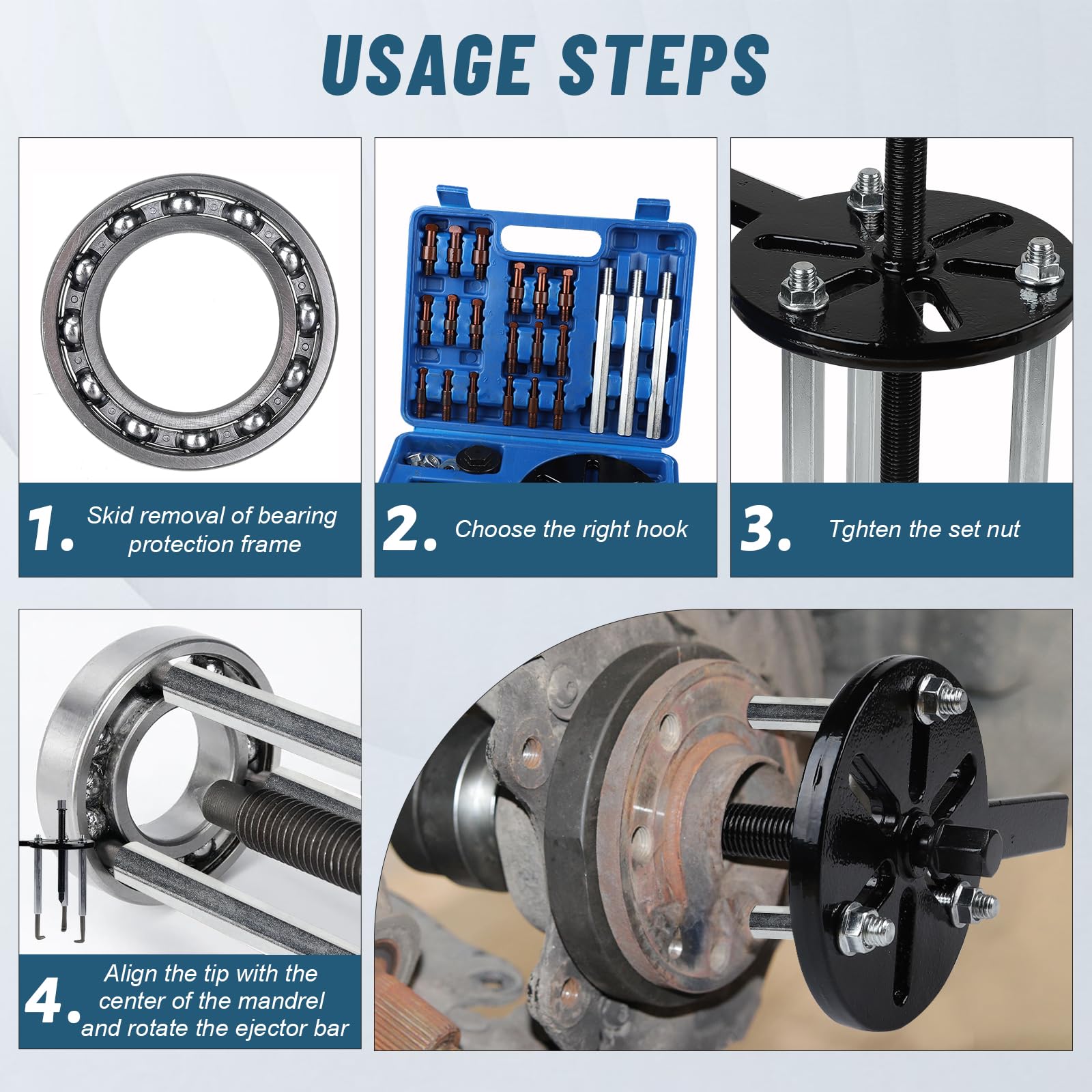 USAGE STEPS

1. Skid removal of bearing protection frame

2. Choose the right hook

3. Tghten the set nut

4. Align the tip with the center of the mandrel and rotate the ejector bar