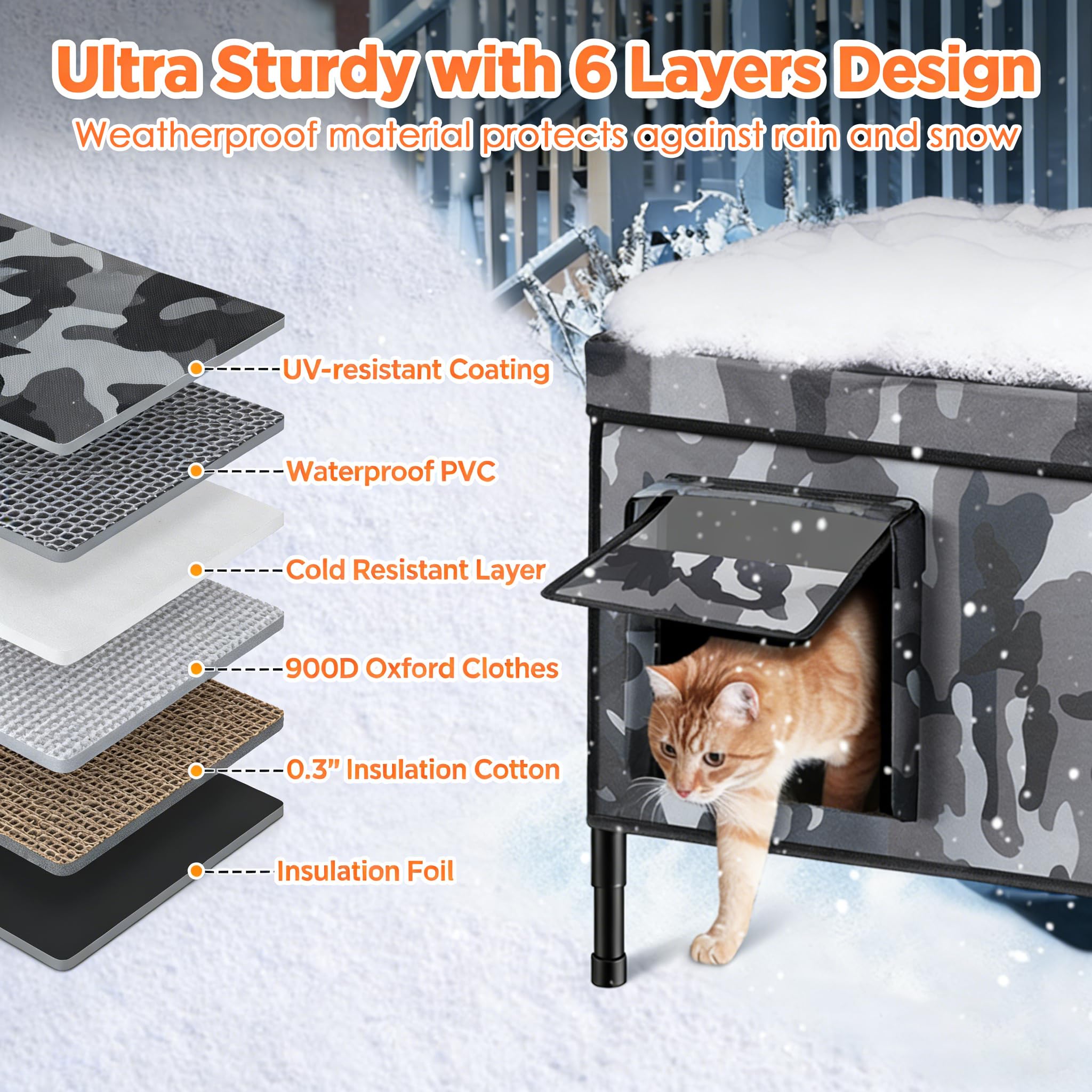 Ultra Sturdy with 6 Layers Design
Weatherproof material protects against rain and snow

UV-resistant Coating
Waterproof PVC
Cold Resistant Layer
900D Oxford Clothes
0.3" Insulation Cotton
Insulation Foil