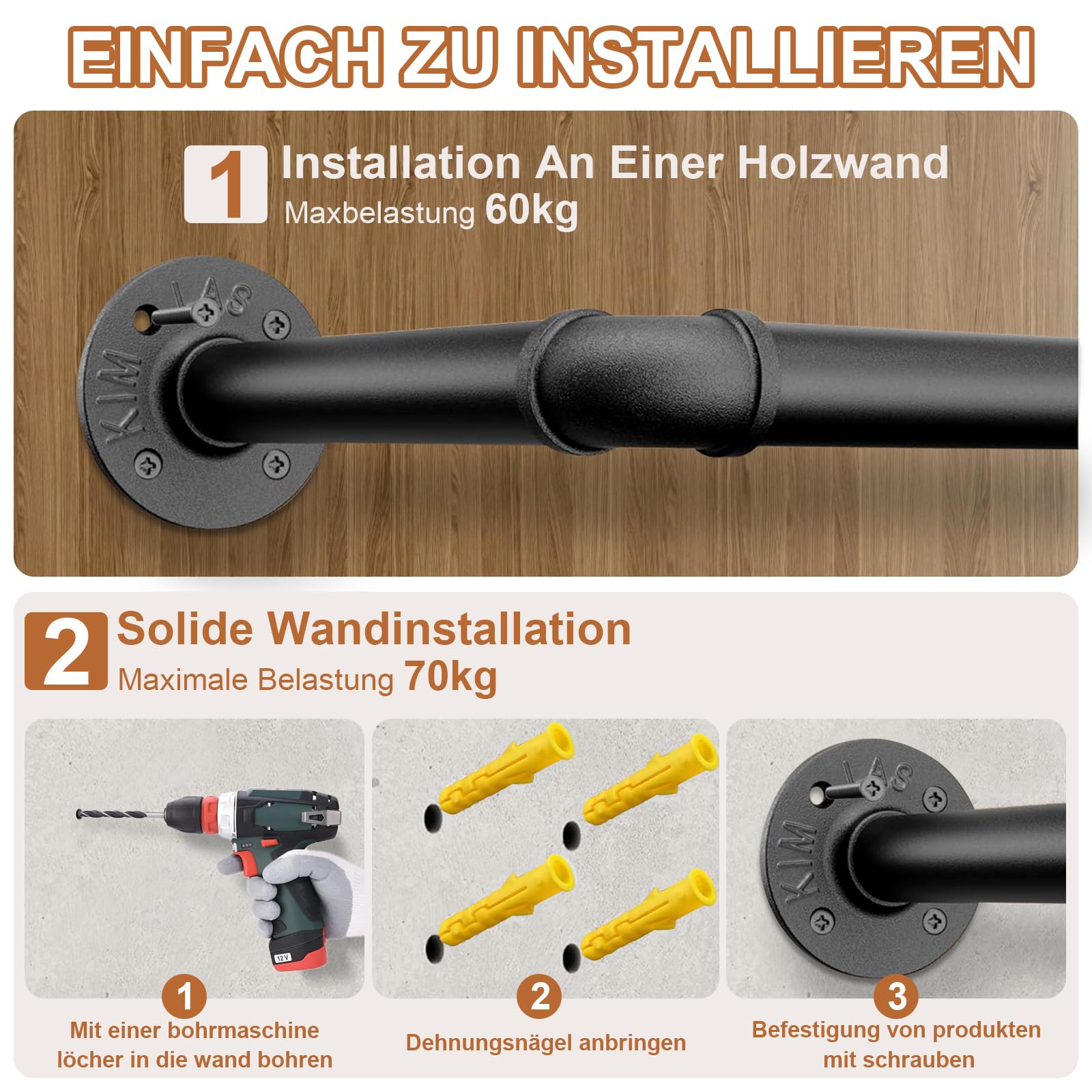 EINFACH ZU INSTALLIEREN

1 Installation An Einer Holzwand
Maxbelastung 60kg

KIM LAS

2 Solide Wandinstallation
Maximale Belastung 70kg

12V

KIM LAS

1
Mit einer bohrmaschine löcher in die wand bohren

2
Dehnungsnägel anbringen

3
Befestigung von produkten mit schrauben