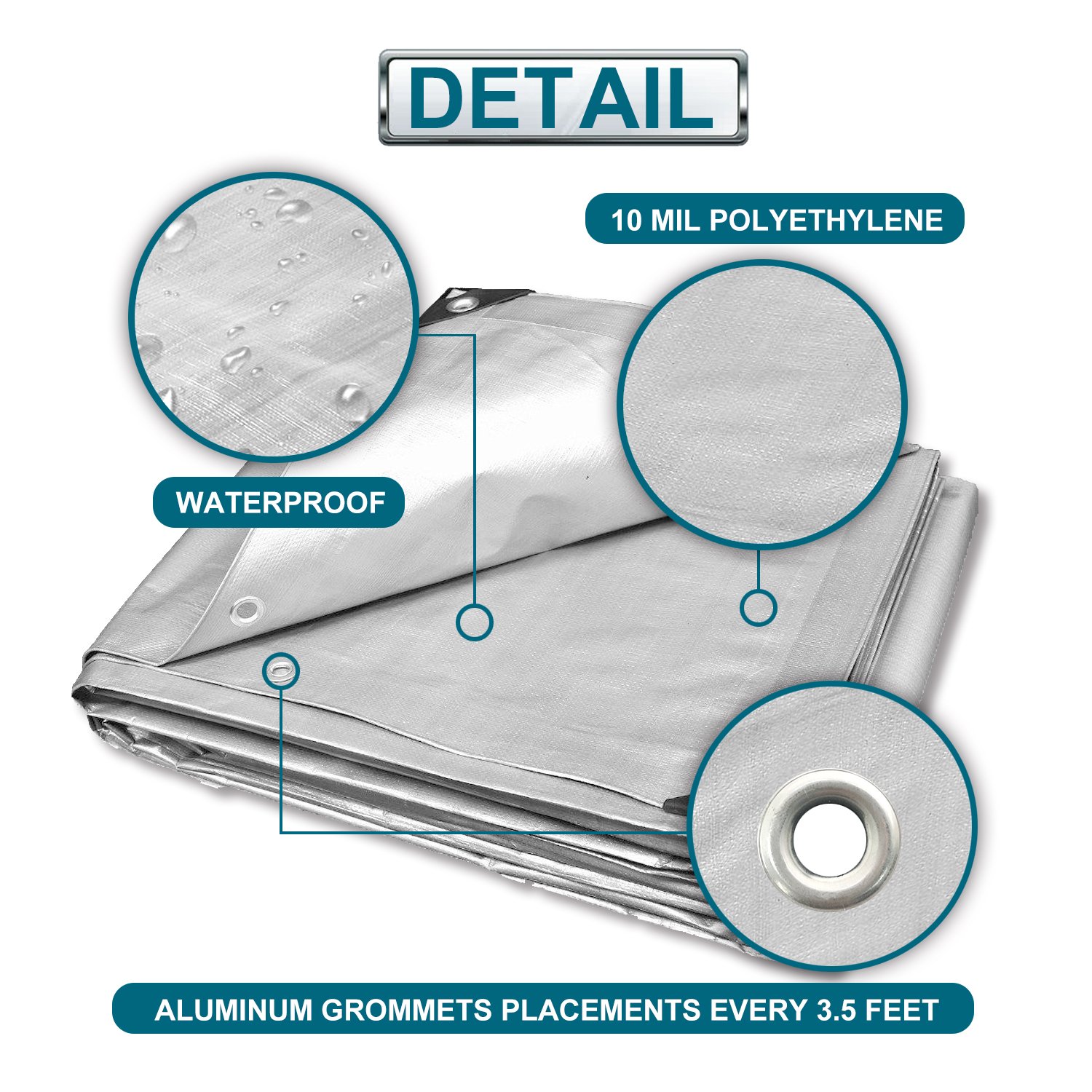 DETAIL

10 MIL POLYETHYLENE

WATERPROOF

ALUMINUM GROMMETS PLACEMENTS EVERY 3.5 FEET