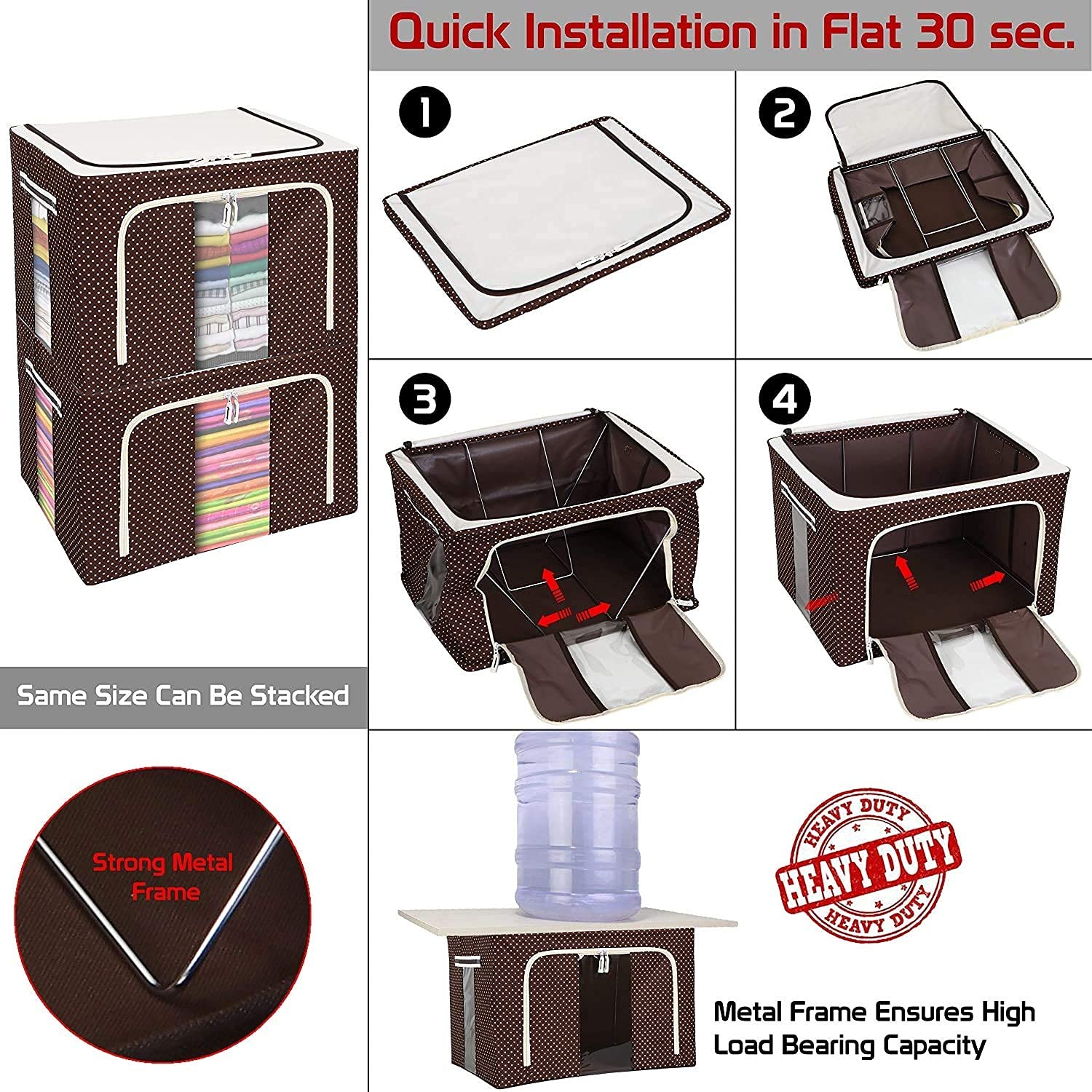 Quick Installation in Flat 30 sec.

1

2

3

4

Same Size Can Be Stacked

Strong Metal Frame

HEAVY DUTY
HEAVY DUTY
HEAVY DUTY

Metal Frame Ensures High Load Bearing Capacity