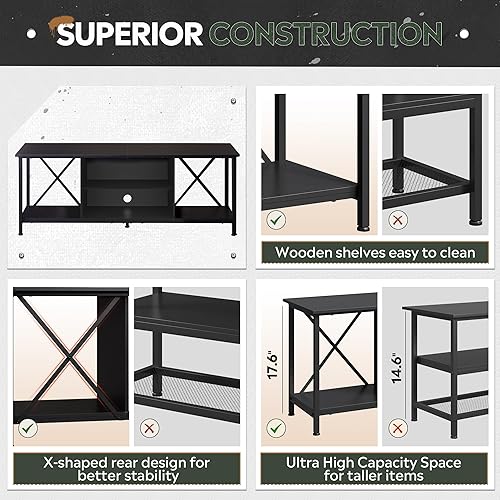 SUPERIOR CONSTRUCTION

Wooden shelves easy to clean

X-shaped rear design for better stability

17.6"

14.6"

Ultra High Capacity Space for taller items