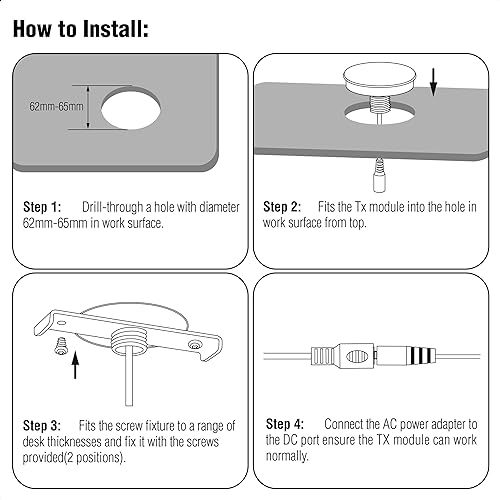 How to Install:

62mm-65mm

Step 1: Drill-through a hole with diameter 62mm-65mm in work surface.

Step 2: Fits the Tx module into the hole in work surface from top.

Step 3: Fits the screw fixture to a range of desk thicknesses and fix it with the screws provided(2 positions).

Step 4: Connect the AC power adapter to the DC port ensure the TX module can work normally.