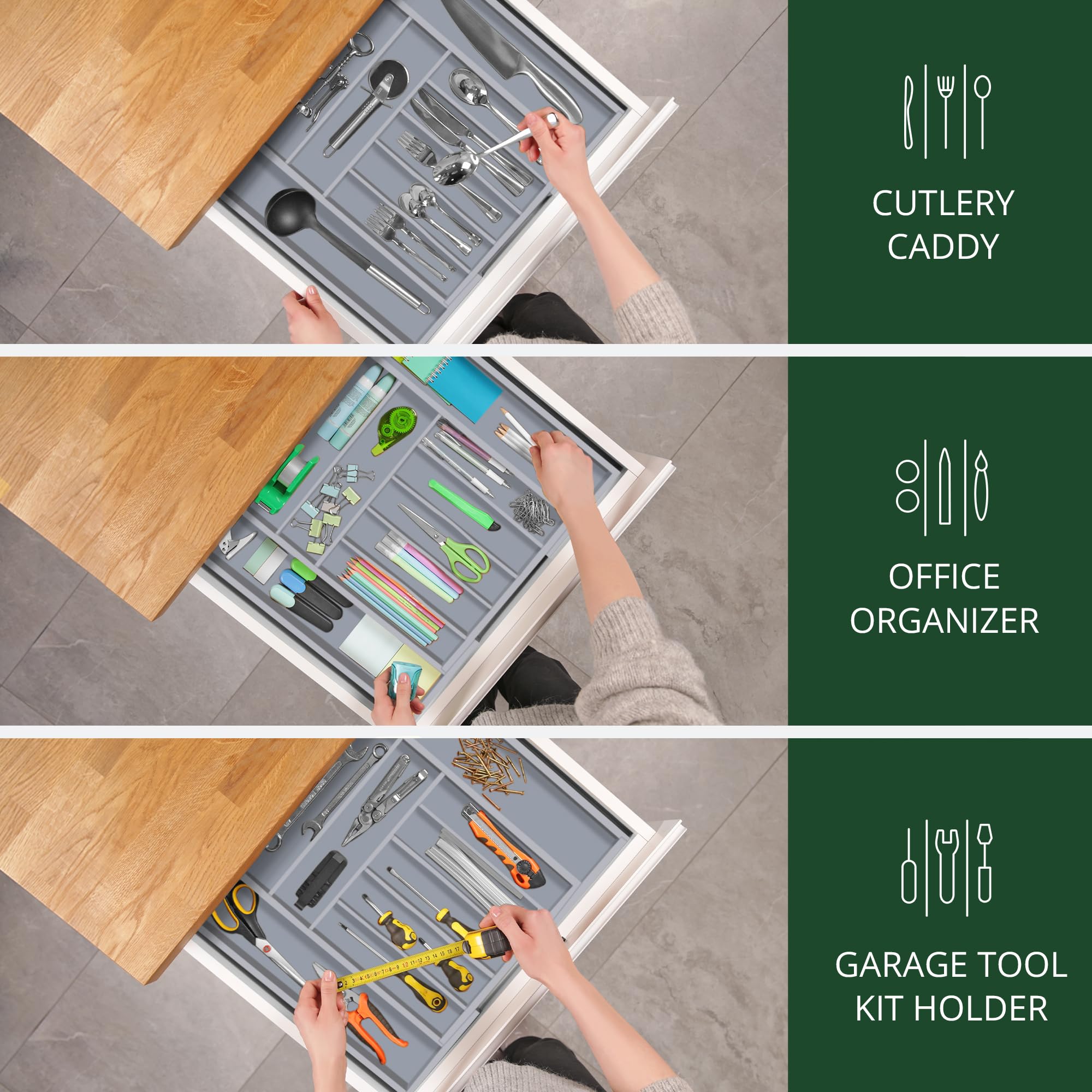 CUTLERY CADDY

OFFICE ORGANIZER

GARAGE TOOL KIT HOLDER