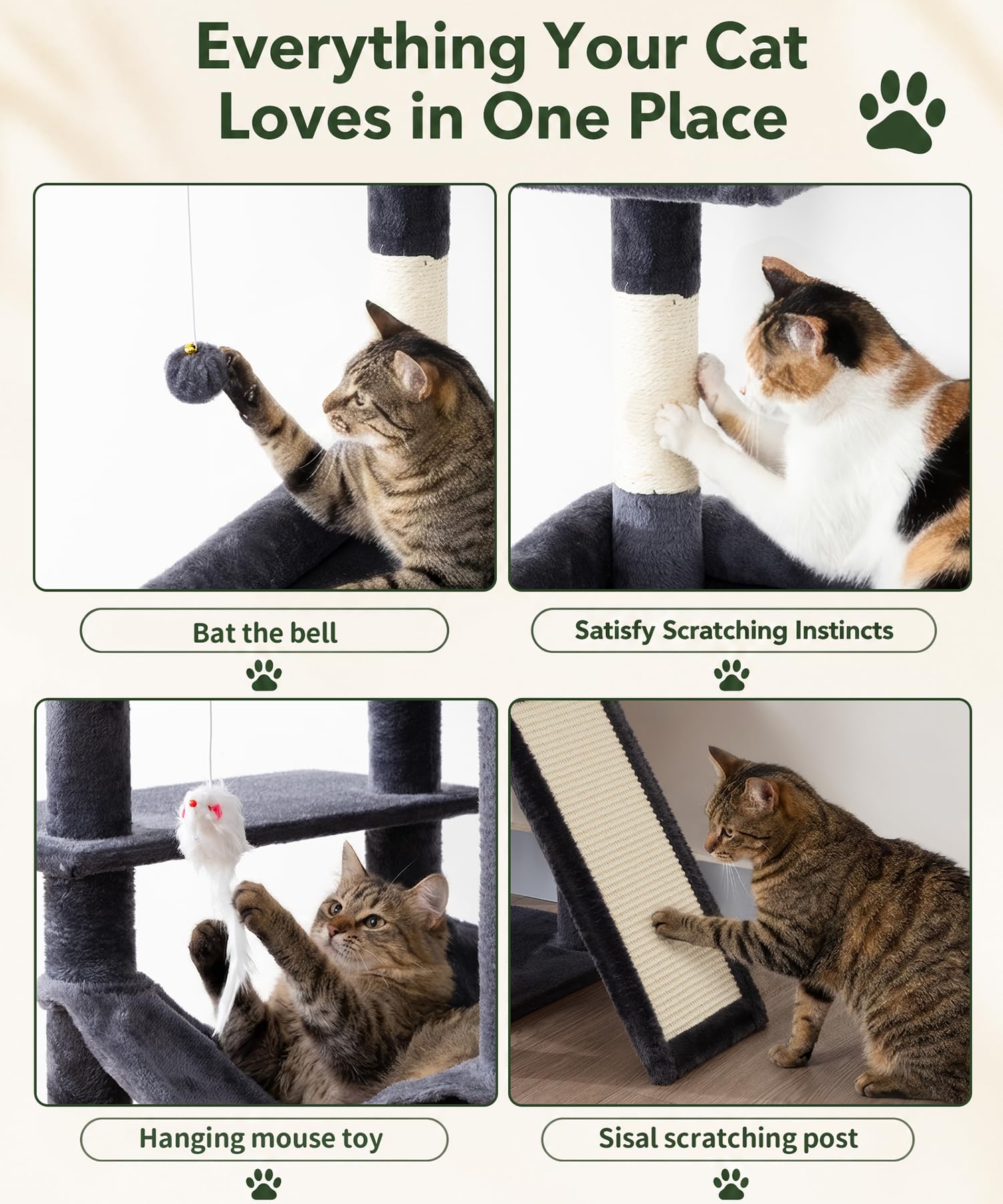 Everything Your Cat Loves in One Place

Bat the bell

Satisfy Scratching Instincts

Hanging mouse toy

Sisal scratching post