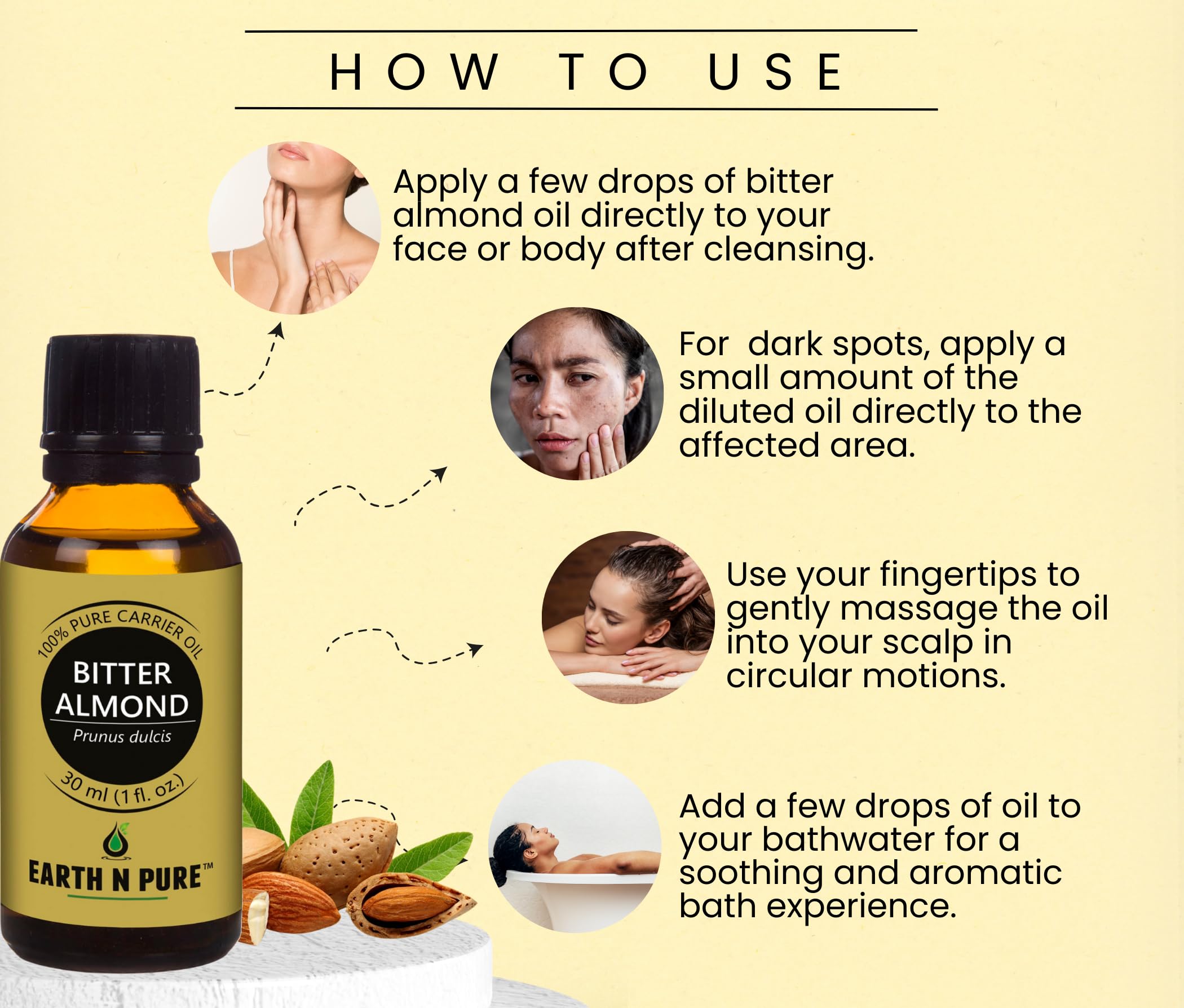 HOW TO USE

Apply a few drops of bitter almond oil directly to your face or body after cleansing.

For  dark spots, apply a small amount of the diluted oil directly to the affected area.

Use your fingertips to gently massage the oil into your scalp in circular motions.

Add a few drops of oil to your bathwater for a soothing and aromatic bath experience.

100% PURE CARRIER OIL
BITTER ALMOND
Prunus dulcis
30 ml (1 fl. oz.)
EARTH N PURE™