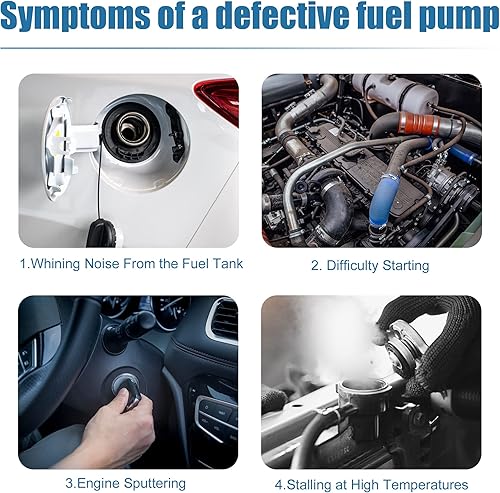 Symptoms of a defective fuel pump

1.Whining Noise From the Fuel Tank

2. Difficulty Starting

3.Engine Sputtering

4.Stalling at High Temperatures