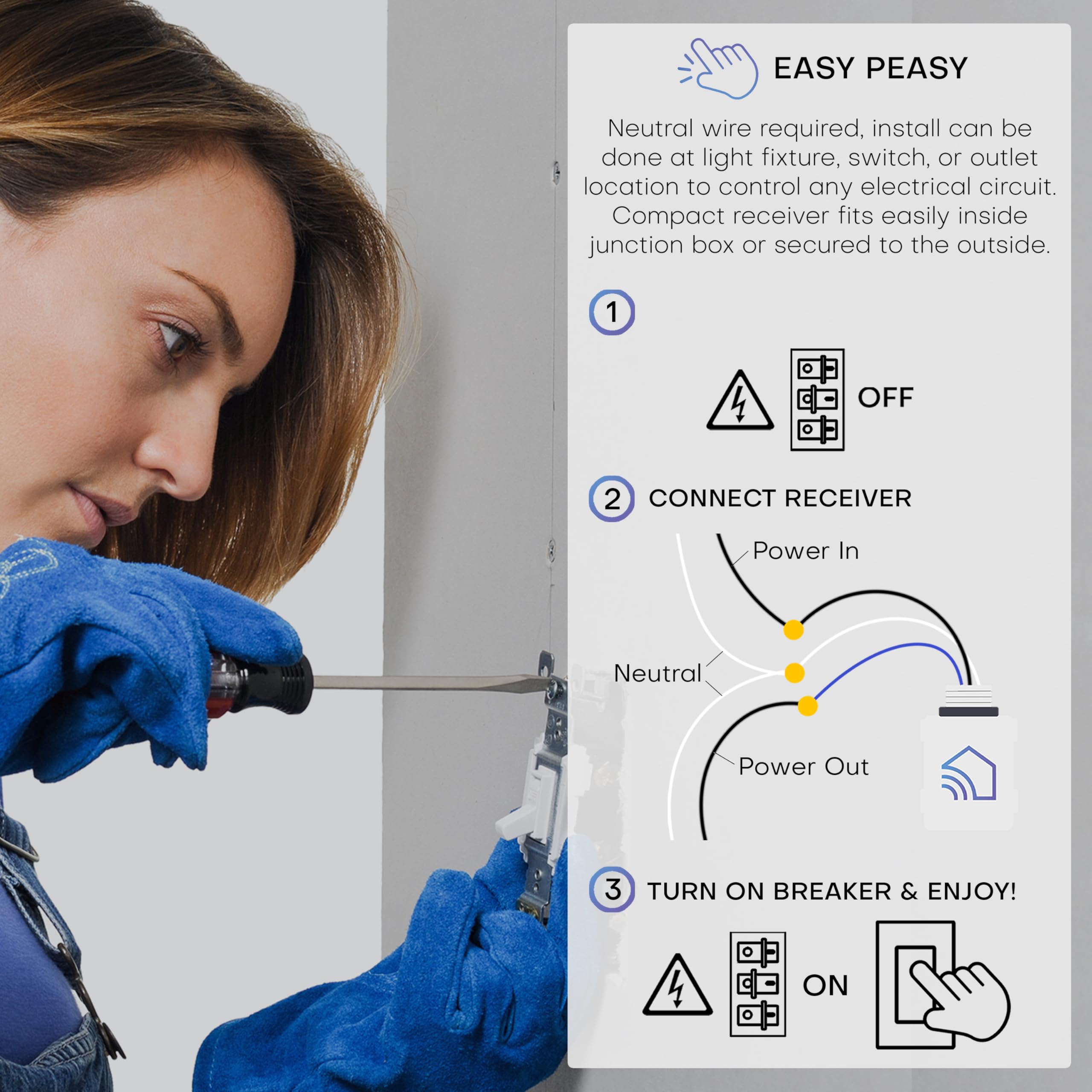 EASY PEASY

Neutral wire required, install can be done at light fixture, switch, or outlet location to control any electrical circuit. Compact receiver fits easily inside junction box or secured to the outside.

1

OFF

2 CONNECT RECEIVER

Power In

Neutral

Power Out

3 TURN ON BREAKER & ENJOY!

ON